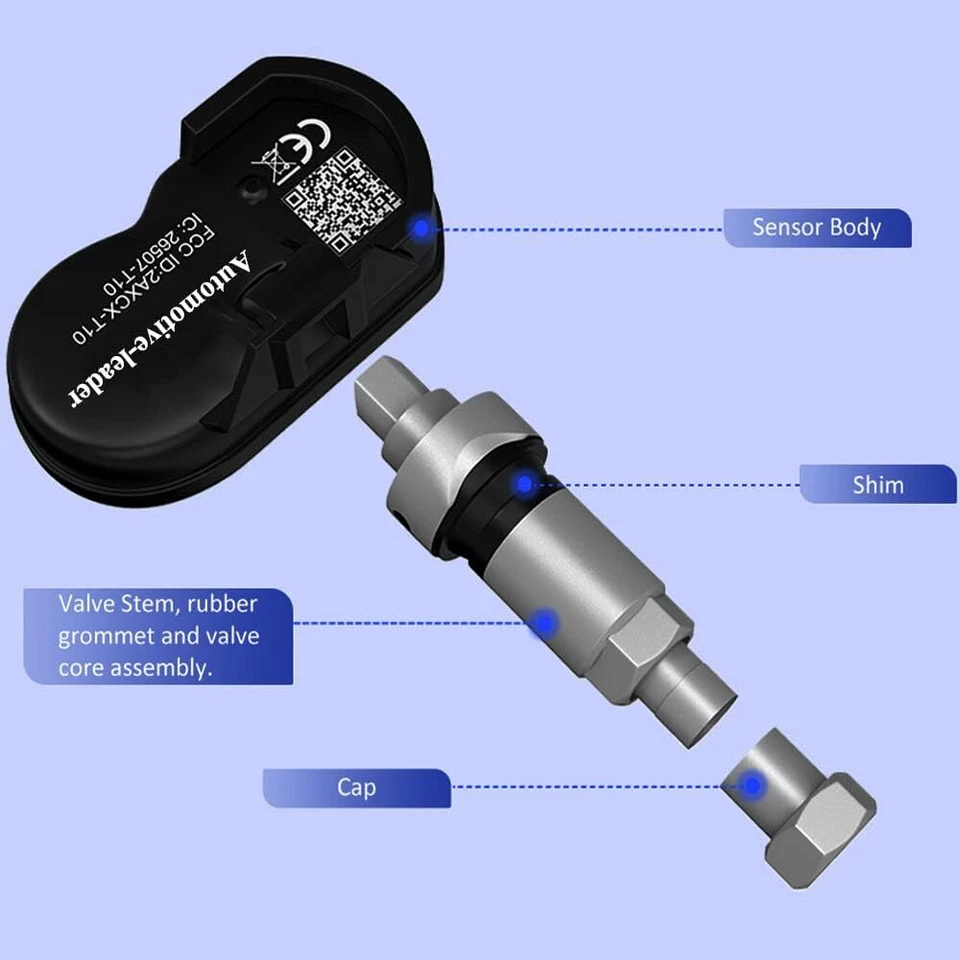 CE

Automotive-leader
FCC ID:2AXCX-T10
IC: 26507-T10

Sensor Body

Shim

Valve Stem, rubber grommet and valve core assembly.

Cap