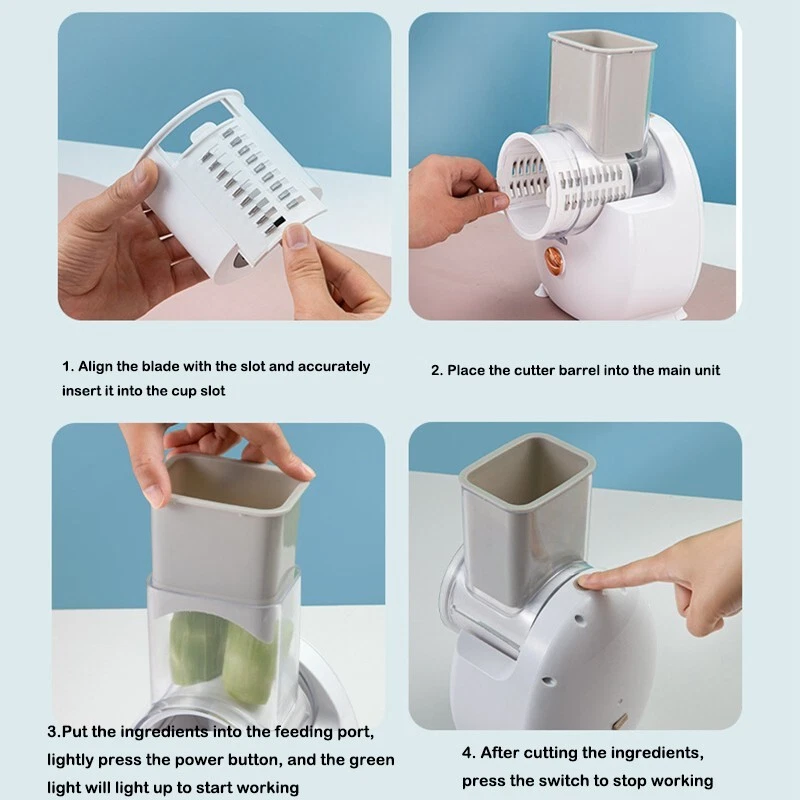 1. Align the blade with the slot and accurately insert it into the cup slot

2. Place the cutter barrel into the main unit

3.Put the ingredients into the feeding port, lightly press the power button, and the green light will light up to start working

4. After cutting the ingredients, press the switch to stop working