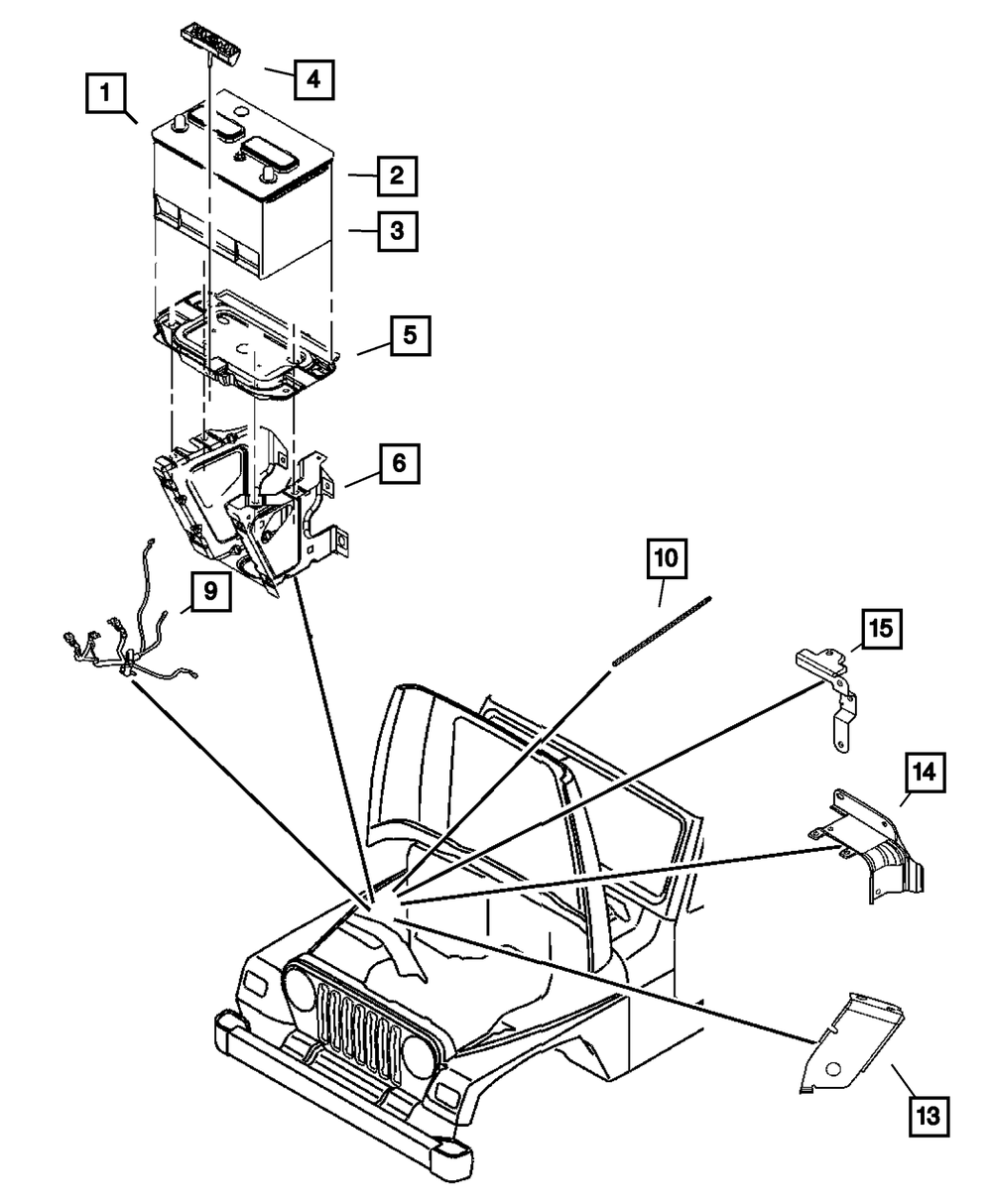 1
4
2
3
5
6
9
10
15
14
13