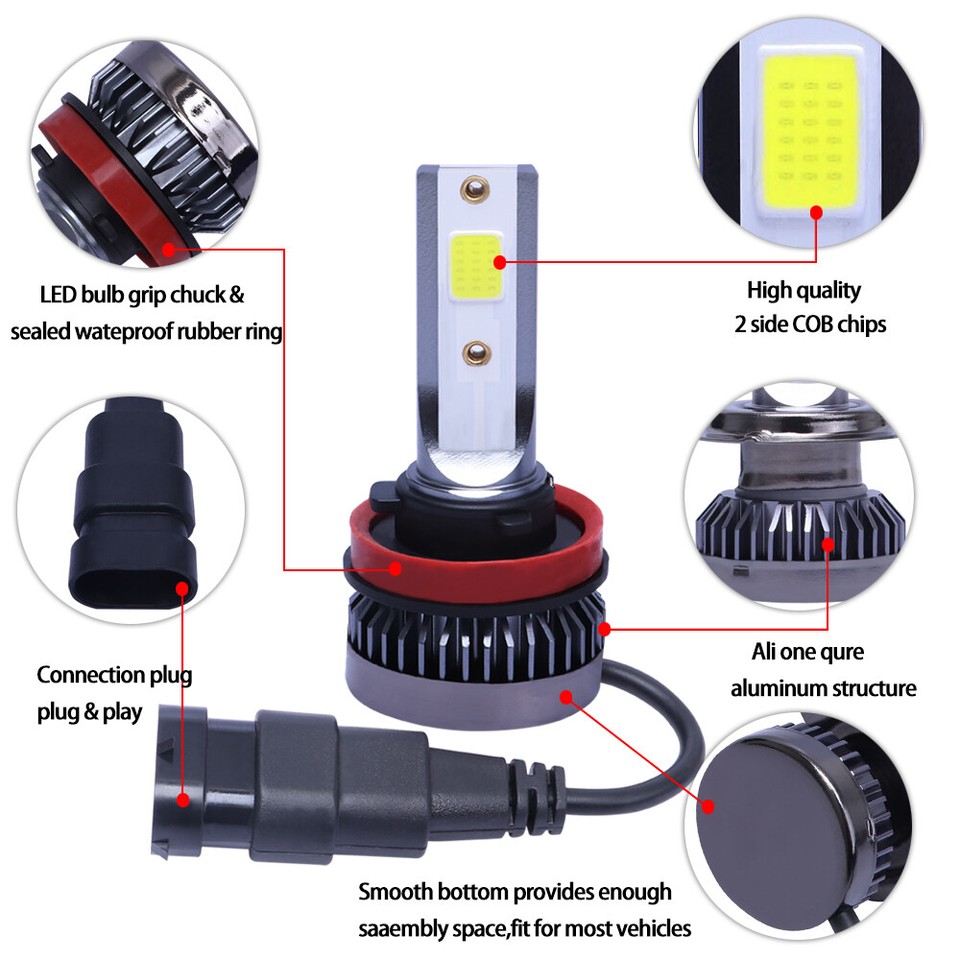 LED bulb grip chuck &
sealed wateproof rubber ring

High quality
2 side COB chips

Connection plug
plug & play

Ali one qure
aluminum structure

Smooth bottom provides enough
saaembly space,fit for most vehicles