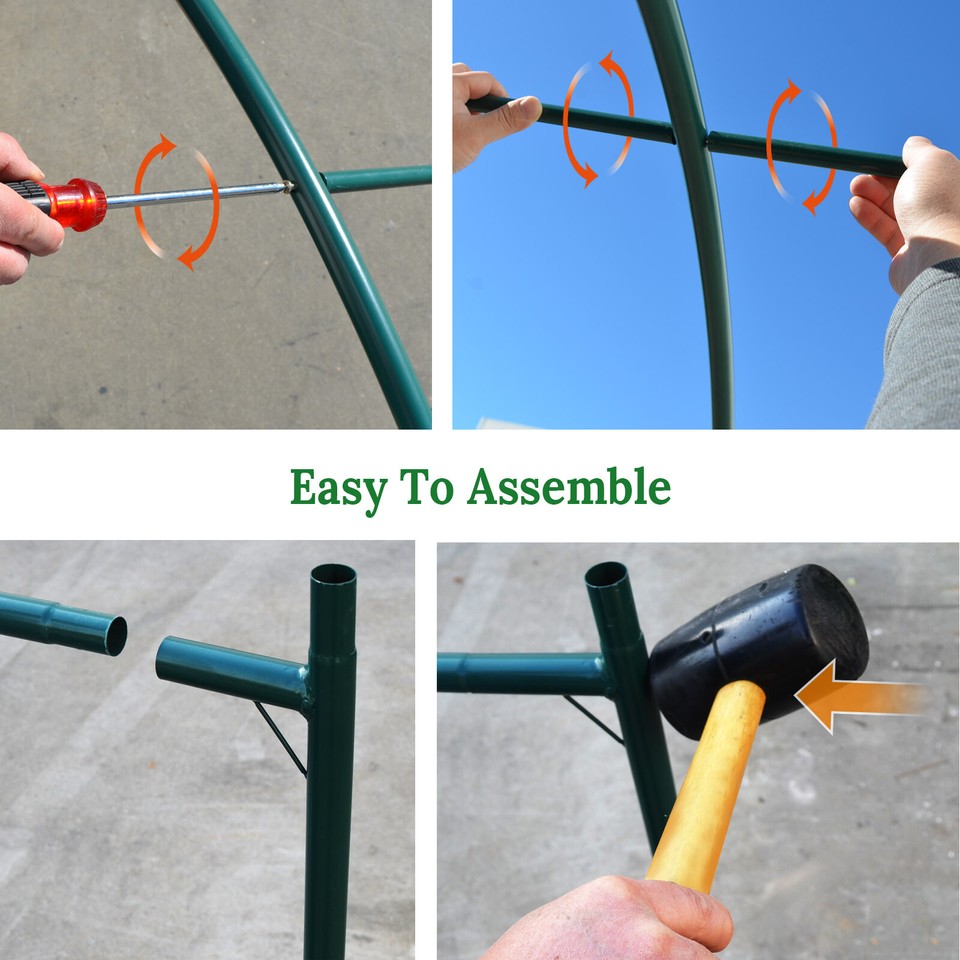 Easy To Assemble