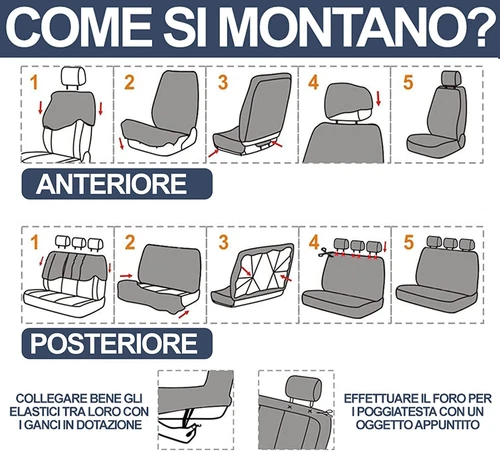 COME SI MONTANO?

1 2 3 4 5

ANTERIORE

1 2 3 4 5

POSTERIORE

COLLEGARE BENE GLI ELASTICI TRA LORO CON I GANCI IN DOTAZIONE

EFFETTUARE IL FORO PER I POGGIATESTA CON UN OGGETTO APPUNTITO