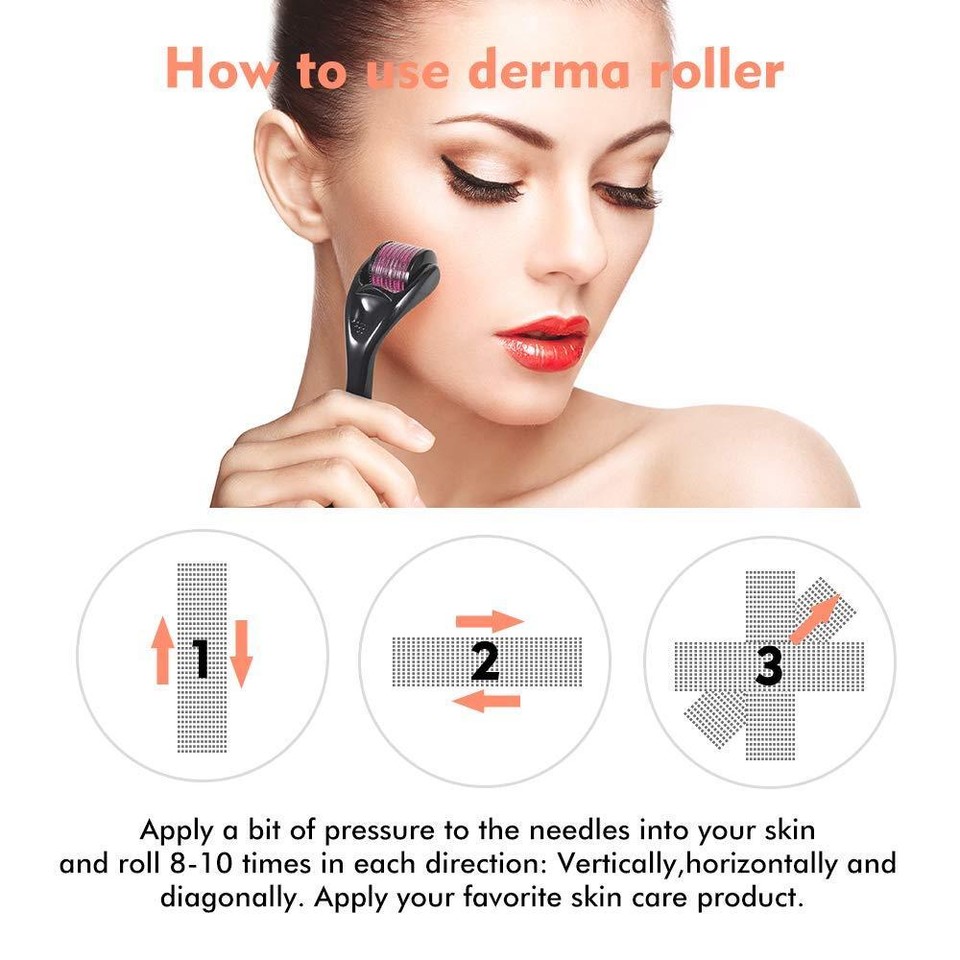 How to use derma roller

1

2

3

Apply a bit of pressure to the needles into your skin and roll 8-10 times in each direction: Vertically,horizontally and diagonally. Apply your favorite skin care product.