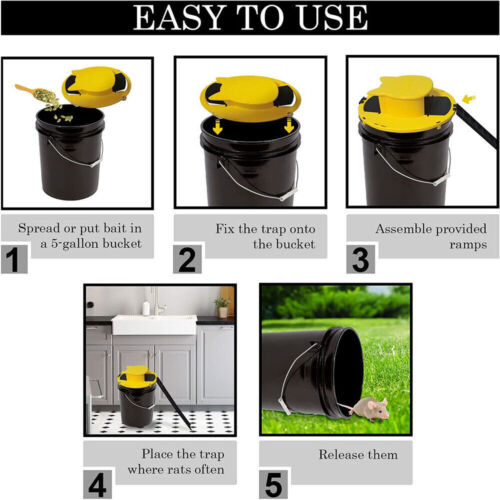 EASY TO USE

Spread or put bait in a 5-gallon bucket

1

Fix the trap onto the bucket

2

Assemble provided ramps

3

Place the trap where rats often

4

Release them

5