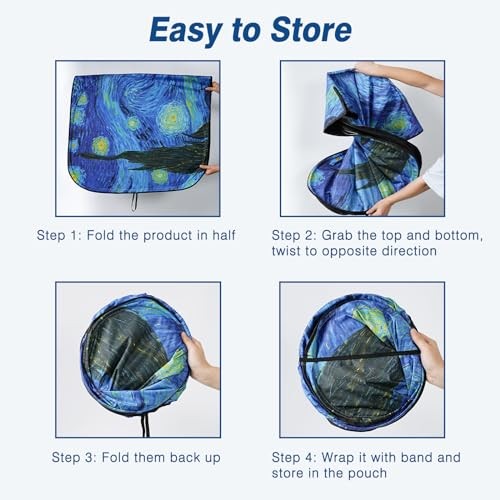 Easy to Store

Step 1: Fold the product in half

Step 2: Grab the top and bottom, twist to opposite direction

Step 3: Fold them back up

Step 4: Wrap it with band and store in the pouch