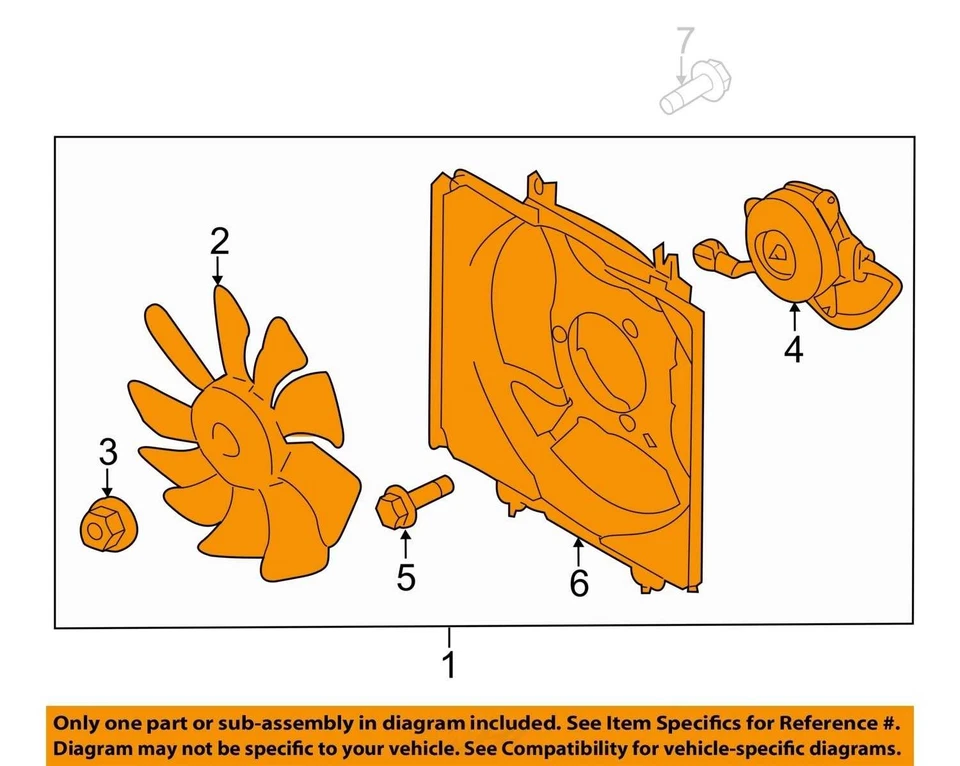 7

2

4

3

5

6

1

Only one part or sub-assembly in diagram included. See Item Specifics for Reference #. Diagram may not be specific to your vehicle. See Compatibility for vehicle-specific diagrams.