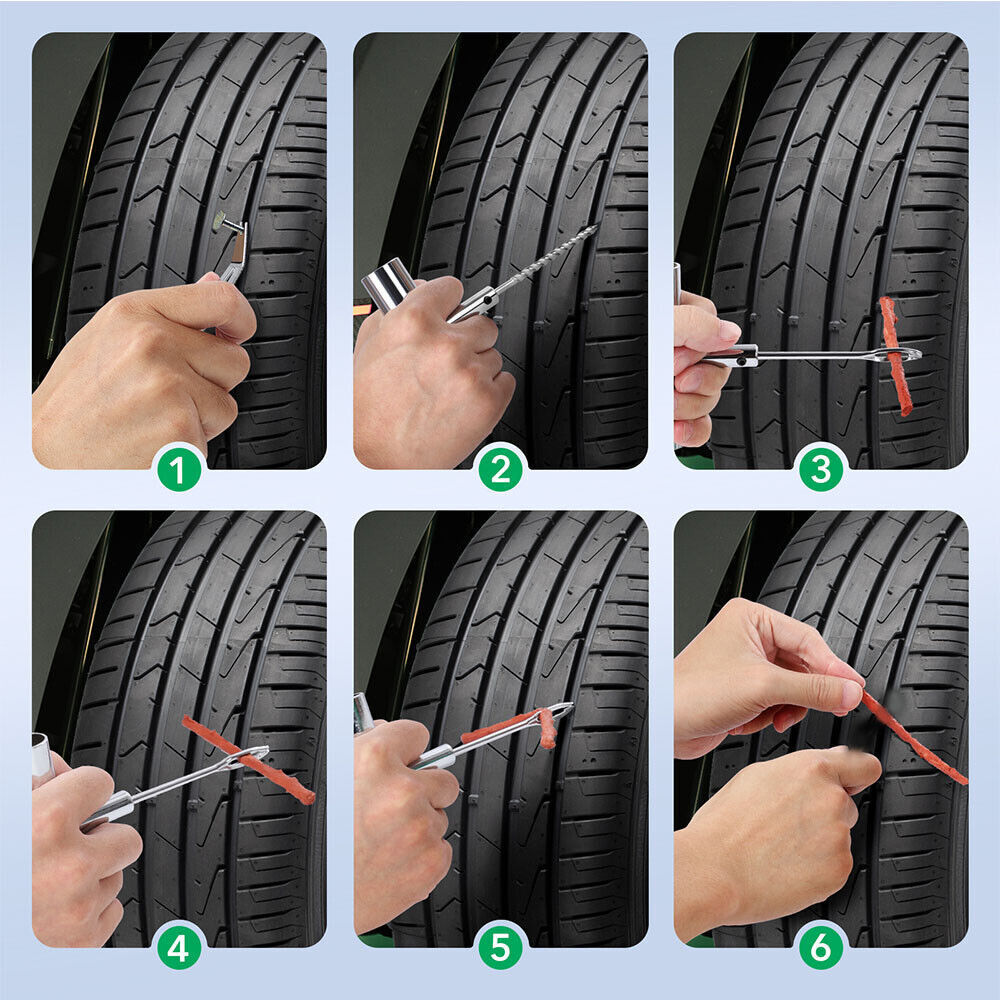 1
2
3
4
5
6