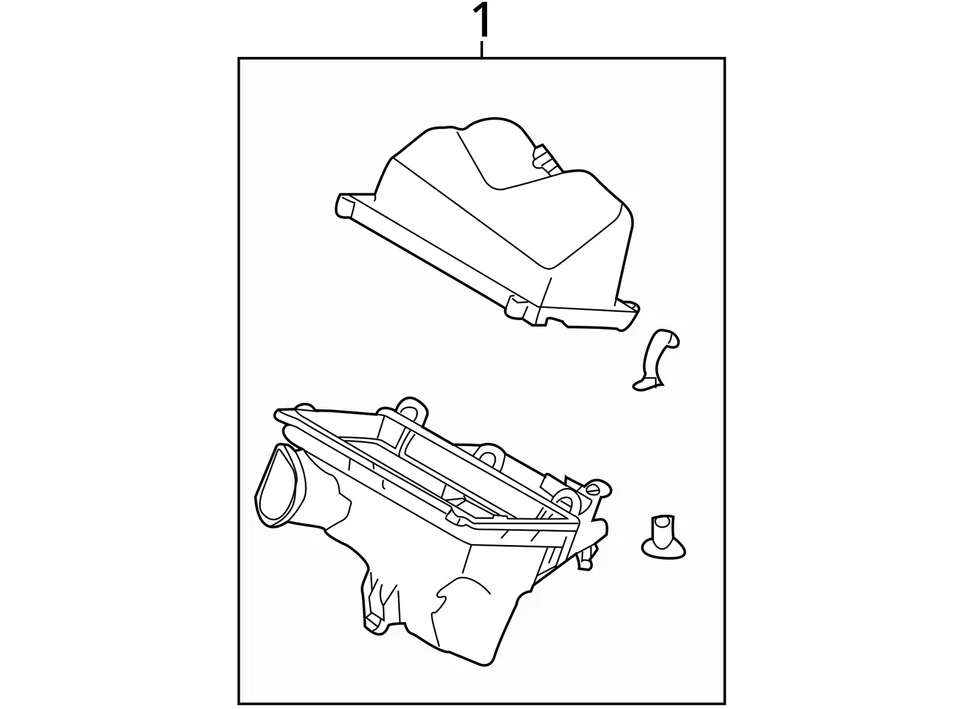 1