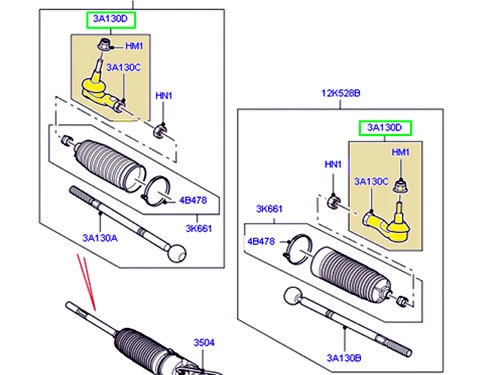 3A130D

HM1

3A130C

HN1

4B478

3K661

3A130A

12K528B

3A130D

HM1

HN1

3A130C

3K661

4B478

3A130B

3504