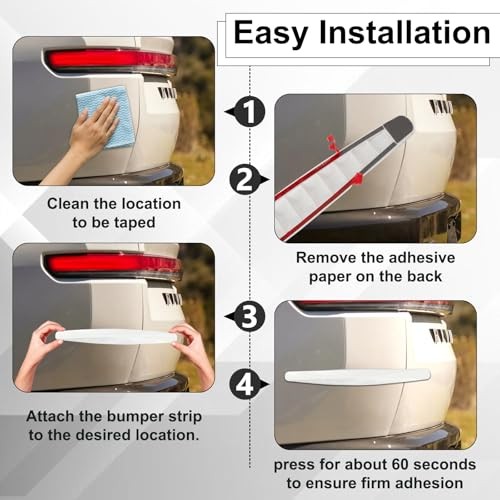 Easy Installation

1

Clean the location to be taped

2

Remove the adhesive paper on the back

3

Attach the bumper strip to the desired location.

4

press for about 60 seconds to ensure firm adhesion