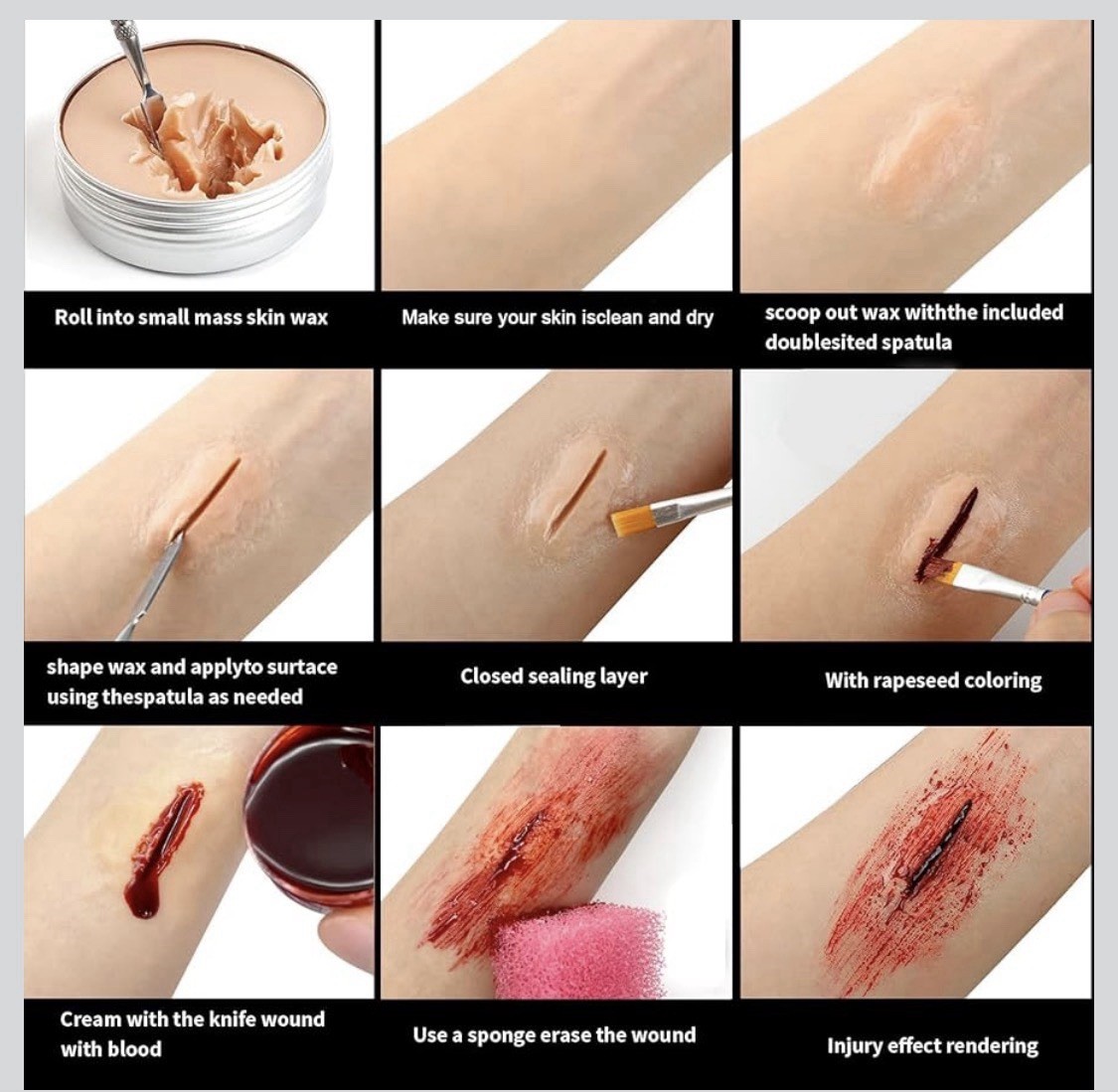 Roll into small mass skin wax

Make sure your skin isclean and dry

scoop out wax withthe included doublesited spatula

shape wax and applyto surtace using thespatula as needed

Closed sealing layer

With rapeseed coloring

Cream with the knife wound with blood

Use a sponge erase the wound

Injury effect rendering