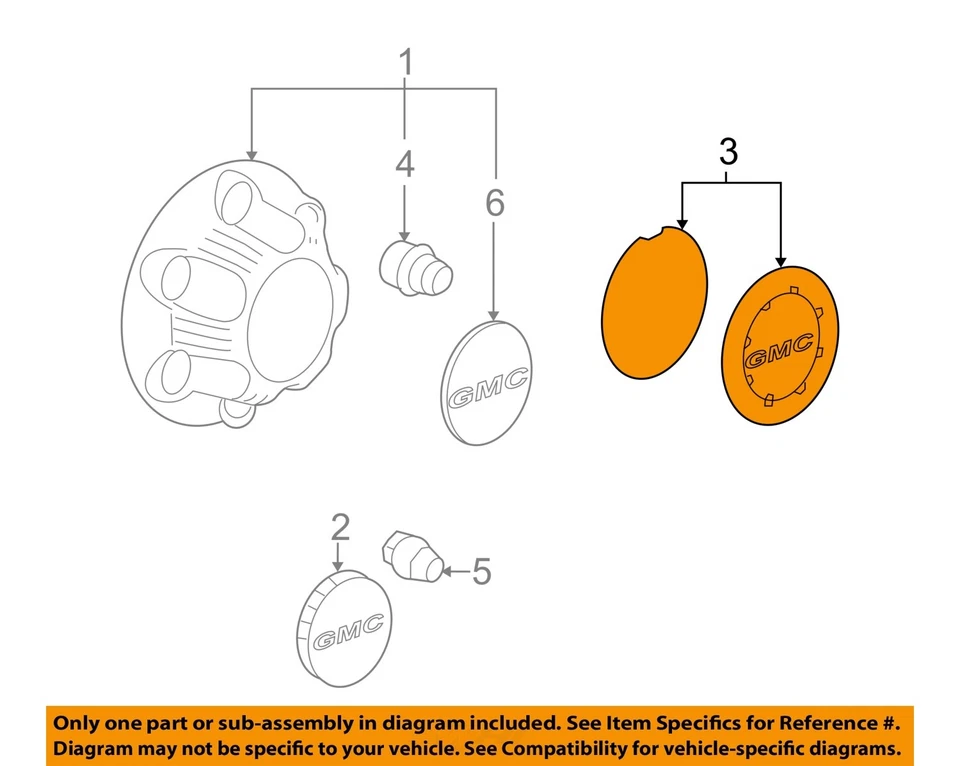 1

4

6

GMC

3

GMC

2

5

GMC

Only one part or sub-assembly in diagram included. See Item Specifics for Reference #.
Diagram may not be specific to your vehicle. See Compatibility for vehicle-specific diagrams.