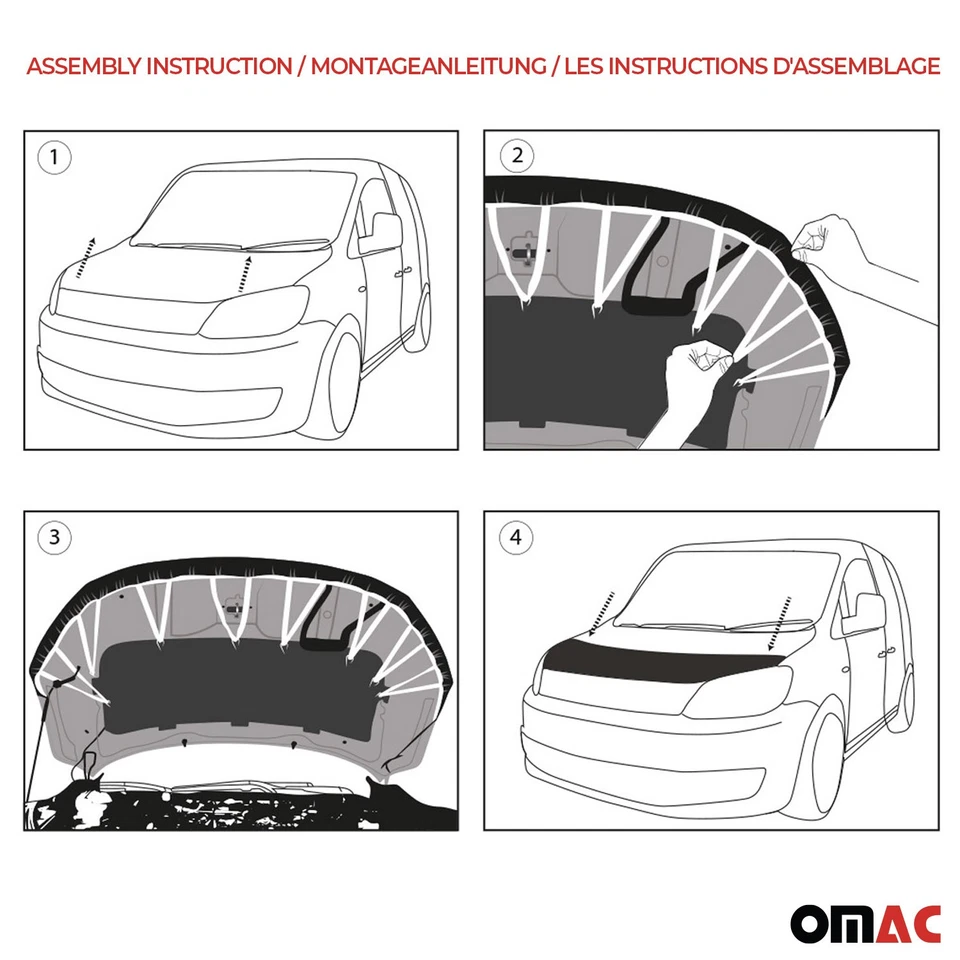 ASSEMBLY INSTRUCTION / MONTAGEANLEITUNG / LES INSTRUCTIONS D'ASSEMBLAGE

1

2

3

4

OMAC