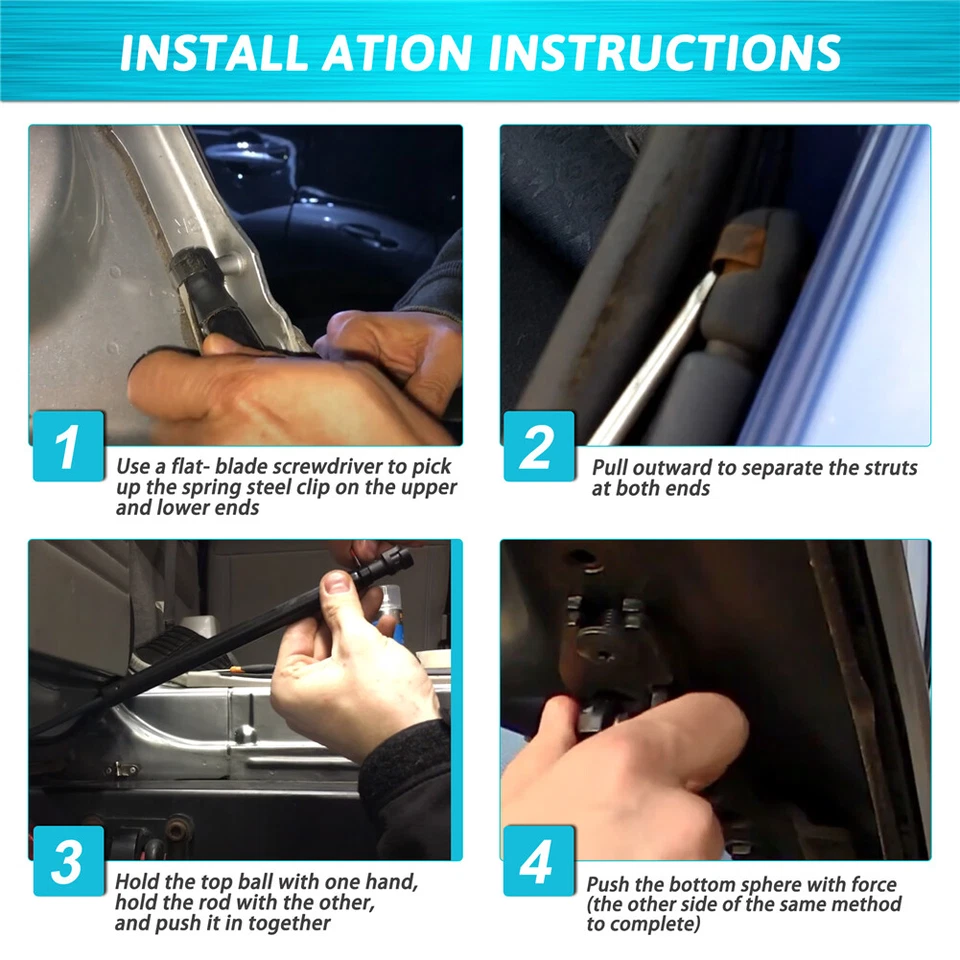 INSTALL ATION INSTRUCTIONS

1
Use a flat- blade screwdriver to pick up the spring steel clip on the upper and lower ends

2
Pull outward to separate the struts at both ends

3
Hold the top ball with one hand, hold the rod with the other, and push it in together

4
Push the bottom sphere with force (the other side of the same method to complete)