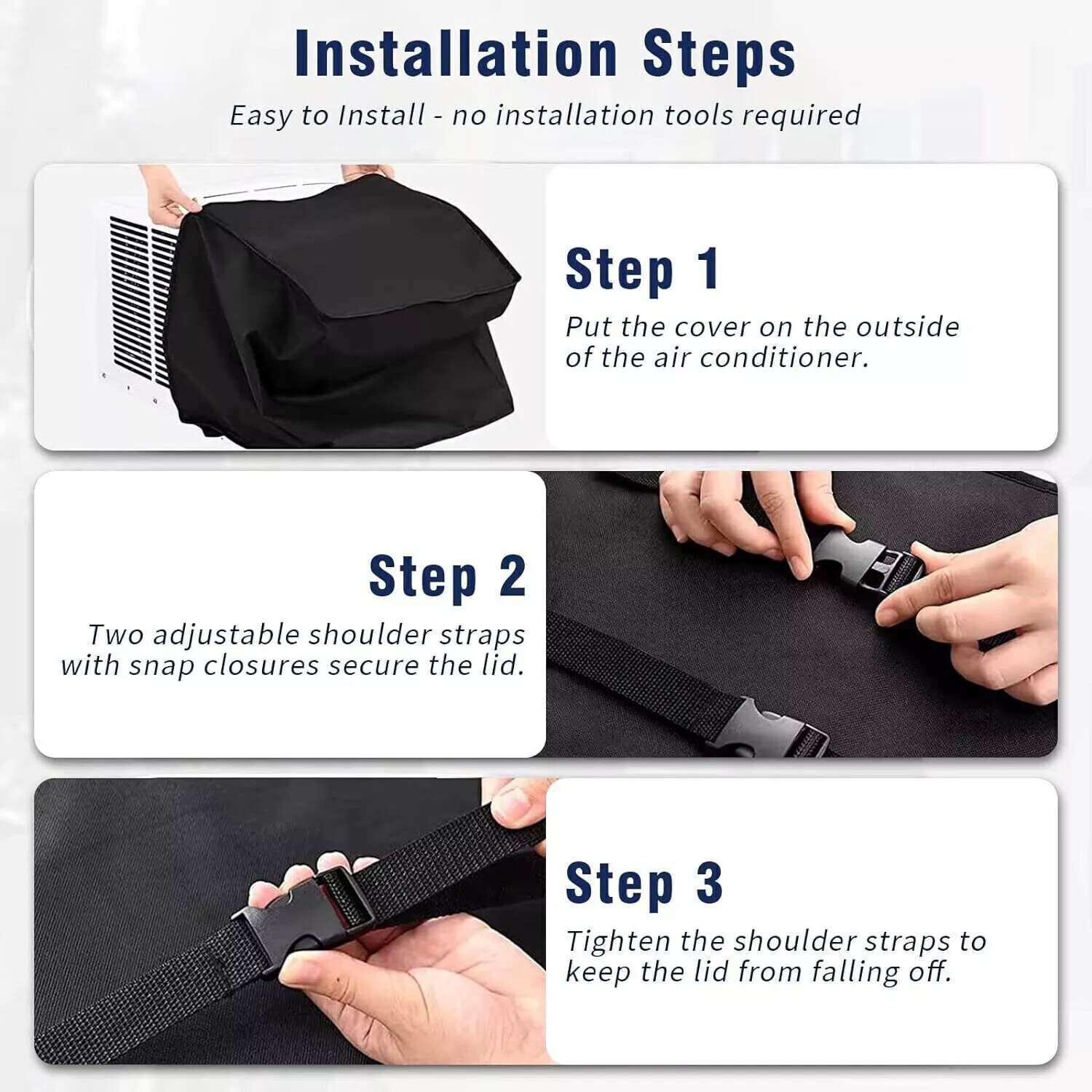 Installation Steps

Easy to Install - no installation tools required

Step 1

Put the cover on the outside of the air conditioner.

Step 2

Two adjustable shoulder straps with snap closures secure the lid.

Step 3

Tighten the shoulder straps to keep the lid from falling off.