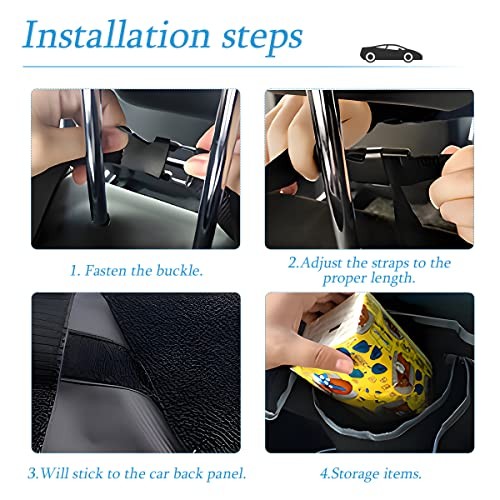 Installation steps

1. Fasten the buckle.

2.Adjust the straps to the proper length.

3.Will stick to the car back panel.

4.Storage items.