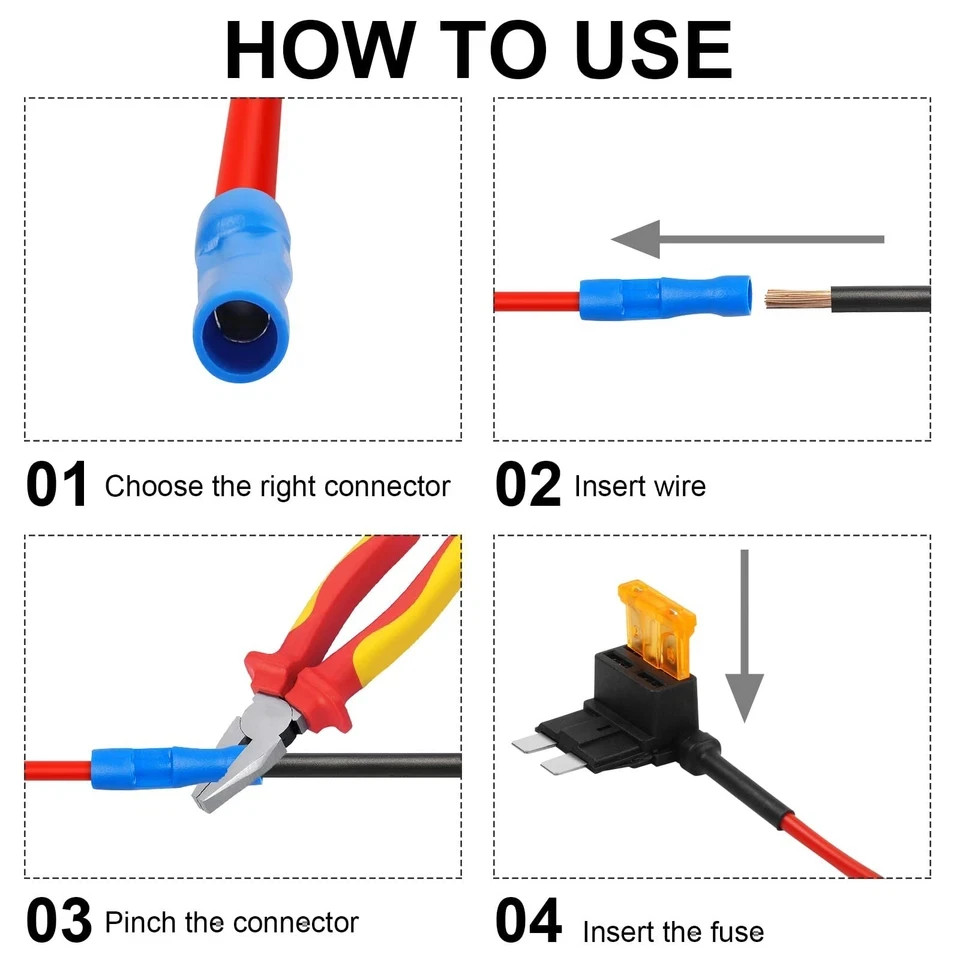 HOW TO USE

01 Choose the right connector

02 Insert wire

03 Pinch the connector

04 Insert the fuse