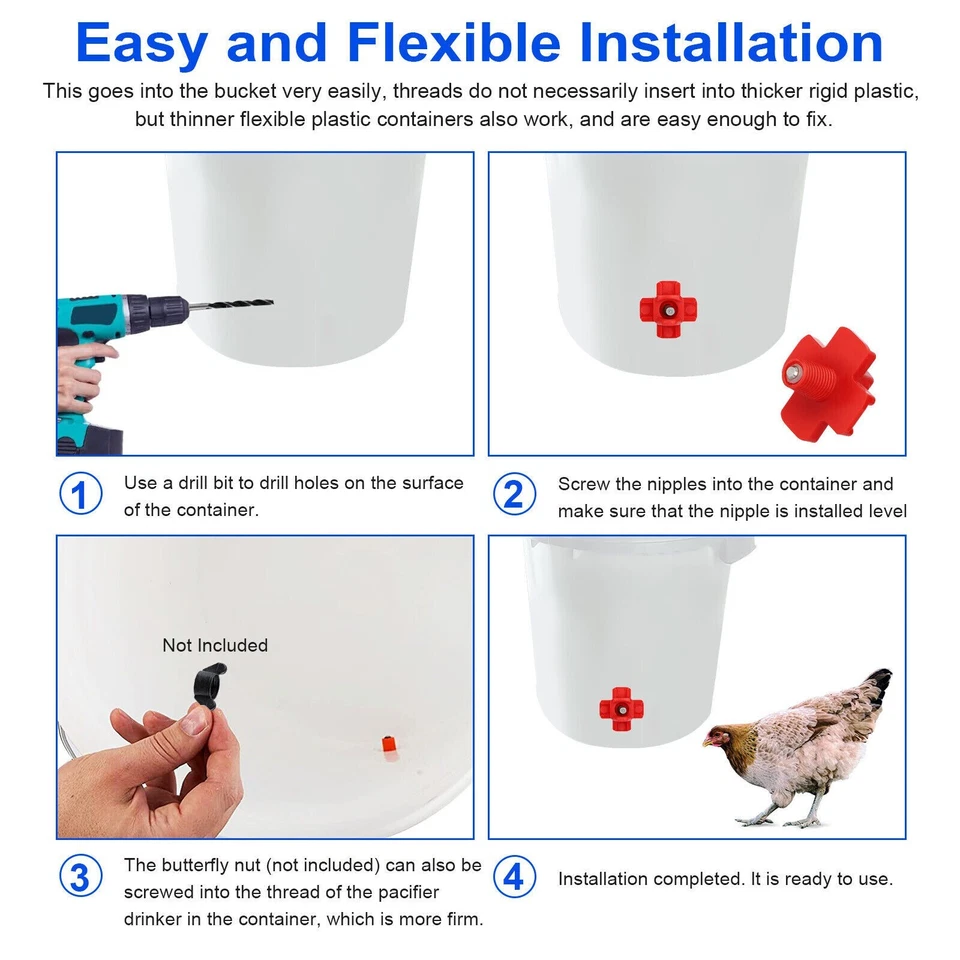 Easy and Flexible Installation

This goes into the bucket very easily, threads do not necessarily insert into thicker rigid plastic, but thinner flexible plastic containers also work, and are easy enough to fix.

1 Use a drill bit to drill holes on the surface of the container.

2 Screw the nipples into the container and make sure that the nipple is installed level

Not Included

3 The butterfly nut (not included) can also be screwed into the thread of the pacifier drinker in the container, which is more firm.

4 Installation completed. It is ready to use.