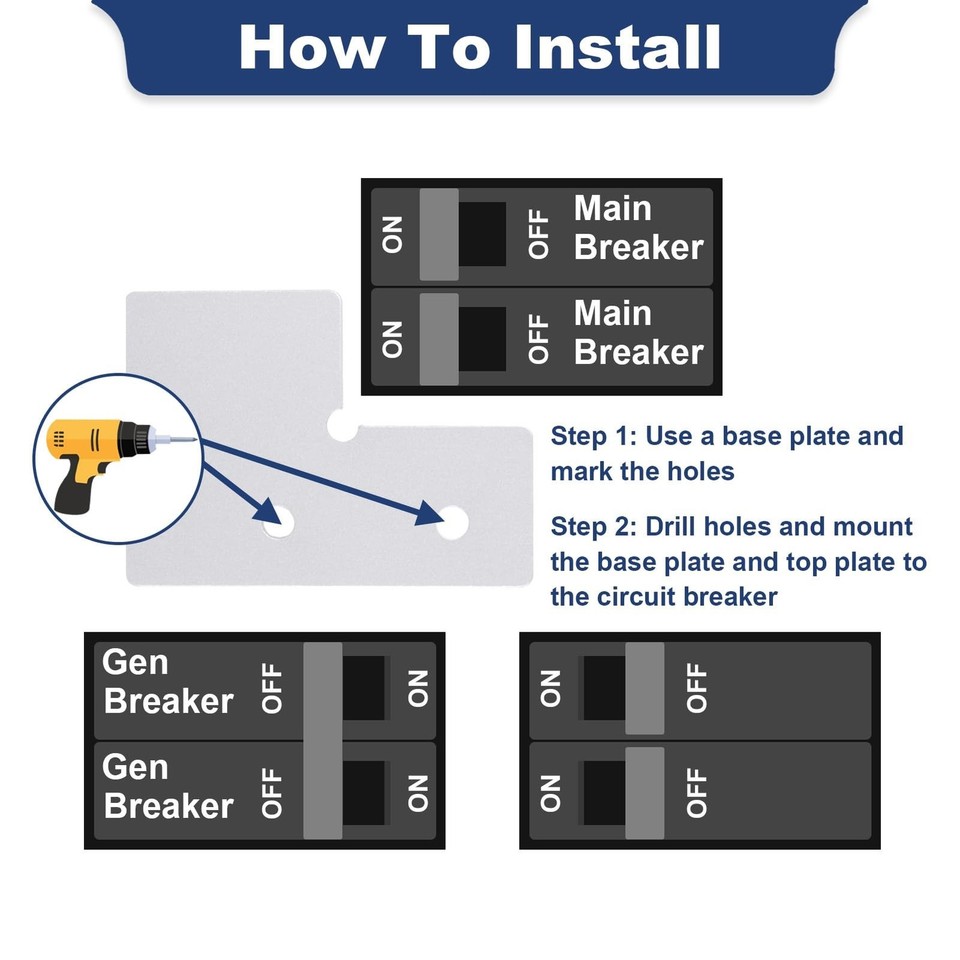 How To Install

ON OFF Main Breaker

ON OFF Main Breaker

Step 1: Use a base plate and mark the holes

Step 2: Drill holes and mount the base plate and top plate to the circuit breaker

Gen Breaker OFF ON

Gen Breaker OFF ON

ON OFF

ON OFF