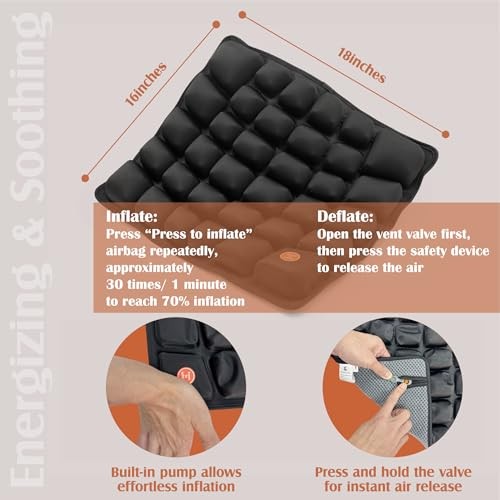 Energizing & Soothing

16inches

18inches

Inflate:
Press “Press to inflate” airbag repeatedly, approximately 30 times/ 1 minute to reach 70% inflation

Deflate:
Open the vent valve first, then press the safety device to release the air

Built-in pump allows effortless inflation

Press and hold the valve for instant air release