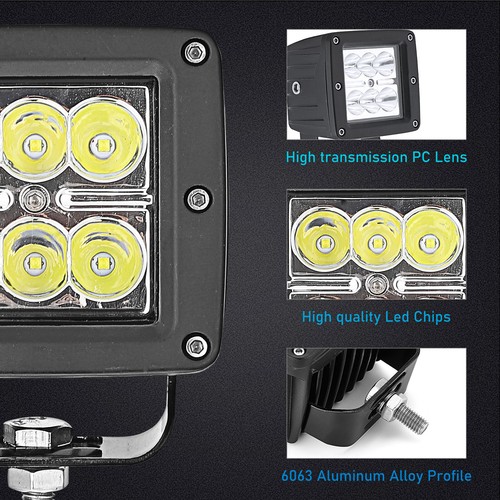 High transmission PC Lens

High quality Led Chips

6063 Aluminum Alloy Profile