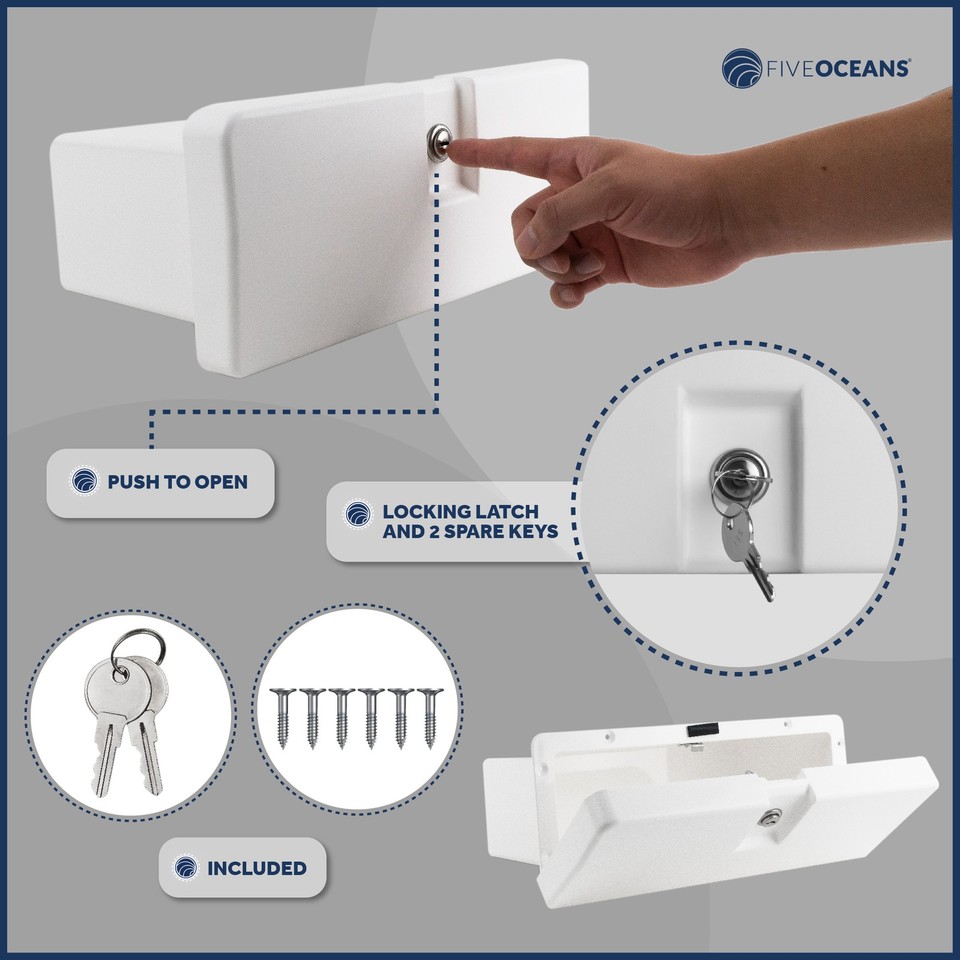 FIVEOCEANS®

PUSH TO OPEN

LOCKING LATCH AND 2 SPARE KEYS

INCLUDED