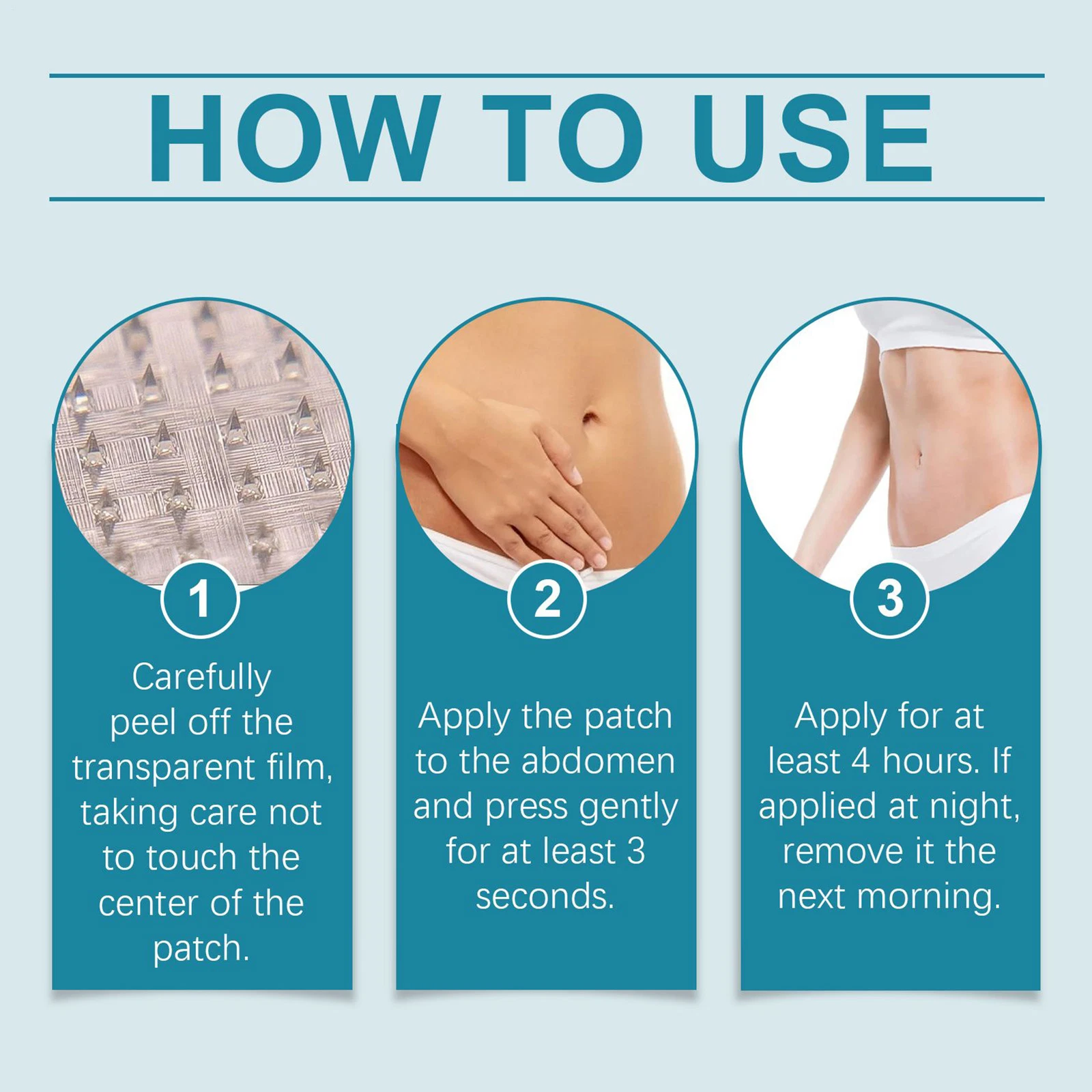 HOW TO USE

1

Carefully peel off the transparent film, taking care not to touch the center of the patch.

2

Apply the patch to the abdomen and press gently for at least 3 seconds.

3

Apply for at least 4 hours. If applied at night, remove it the next morning.