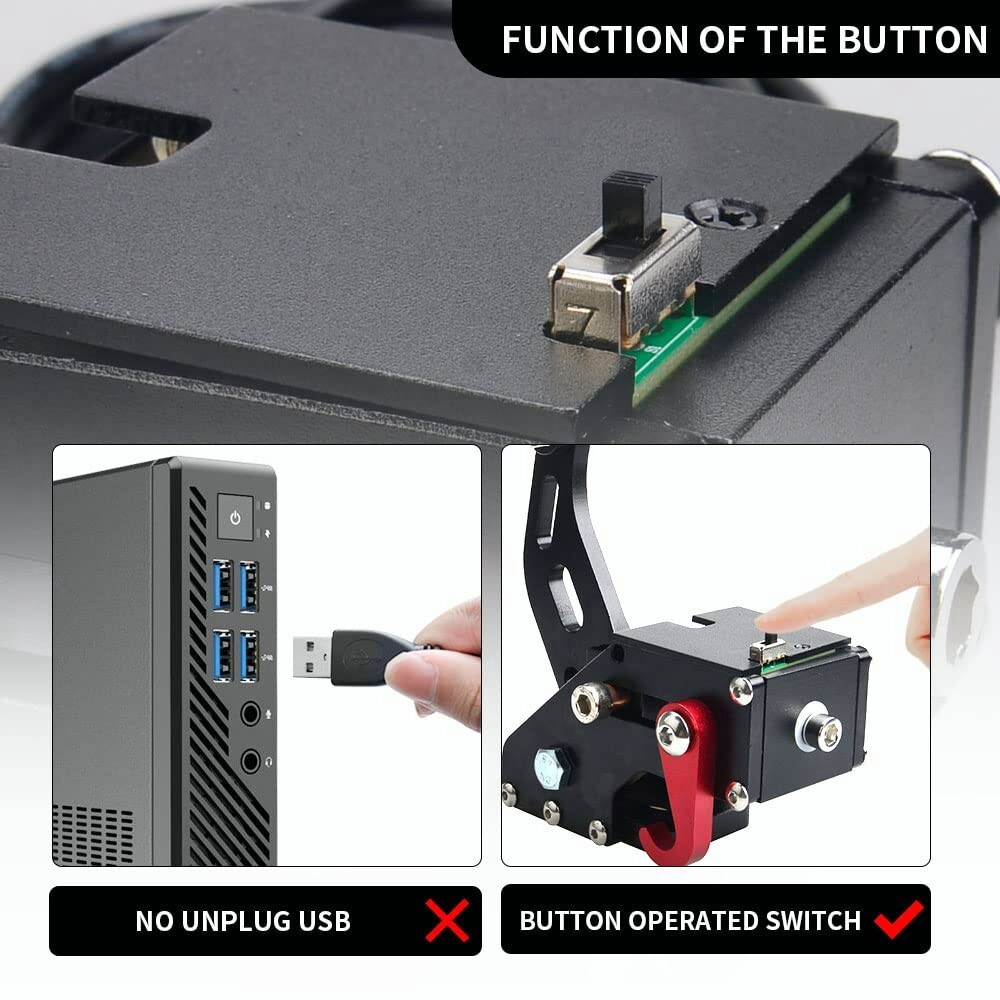 FUNCTION OF THE BUTTON

NO UNPLUG USB

BUTTON OPERATED SWITCH