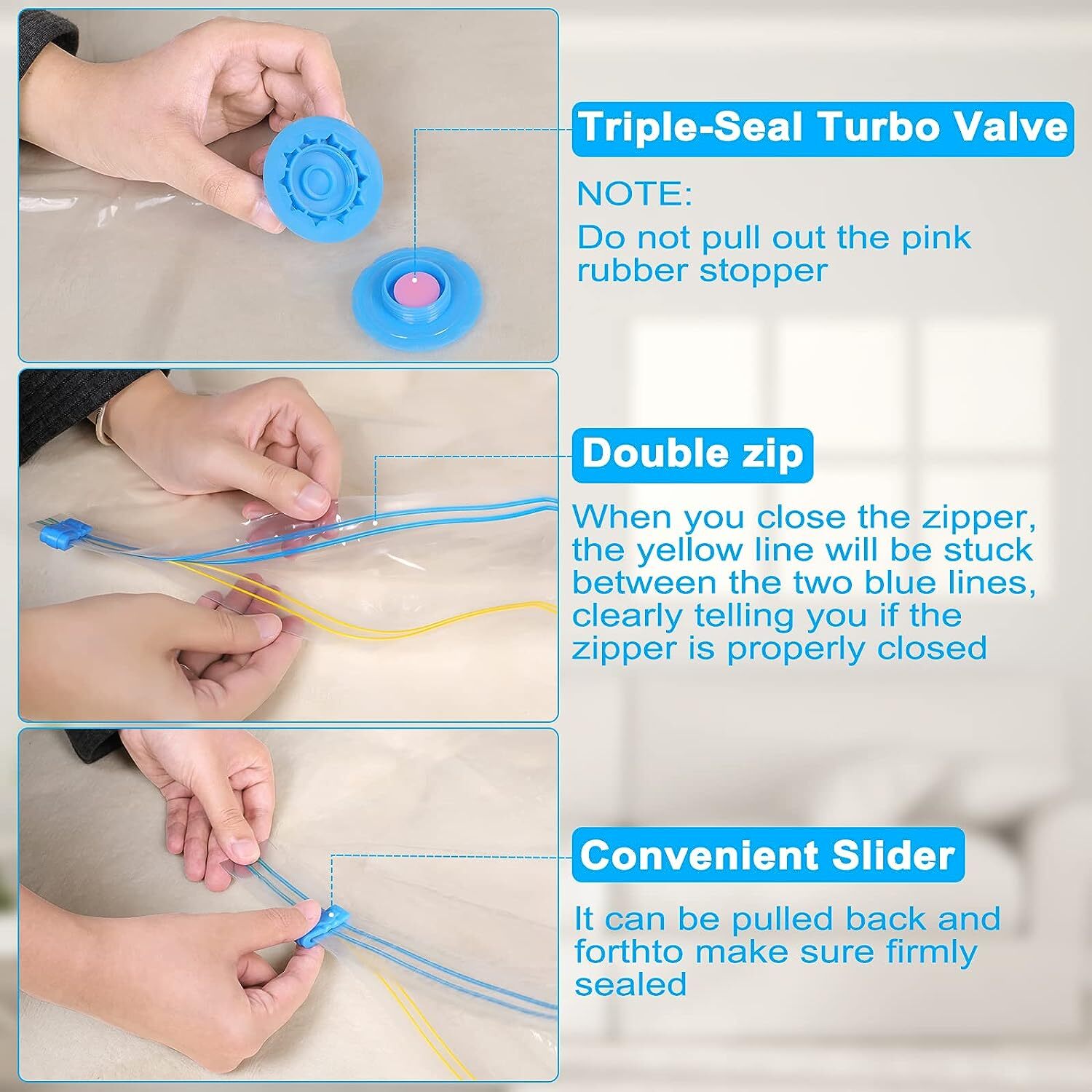 Triple-Seal Turbo Valve

NOTE:
Do not pull out the pink rubber stopper

Double zip

When you close the zipper, the yellow line will be stuck between the two blue lines, clearly telling you if the zipper is properly closed

Convenient Slider

It can be pulled back and forthto make sure firmly sealed