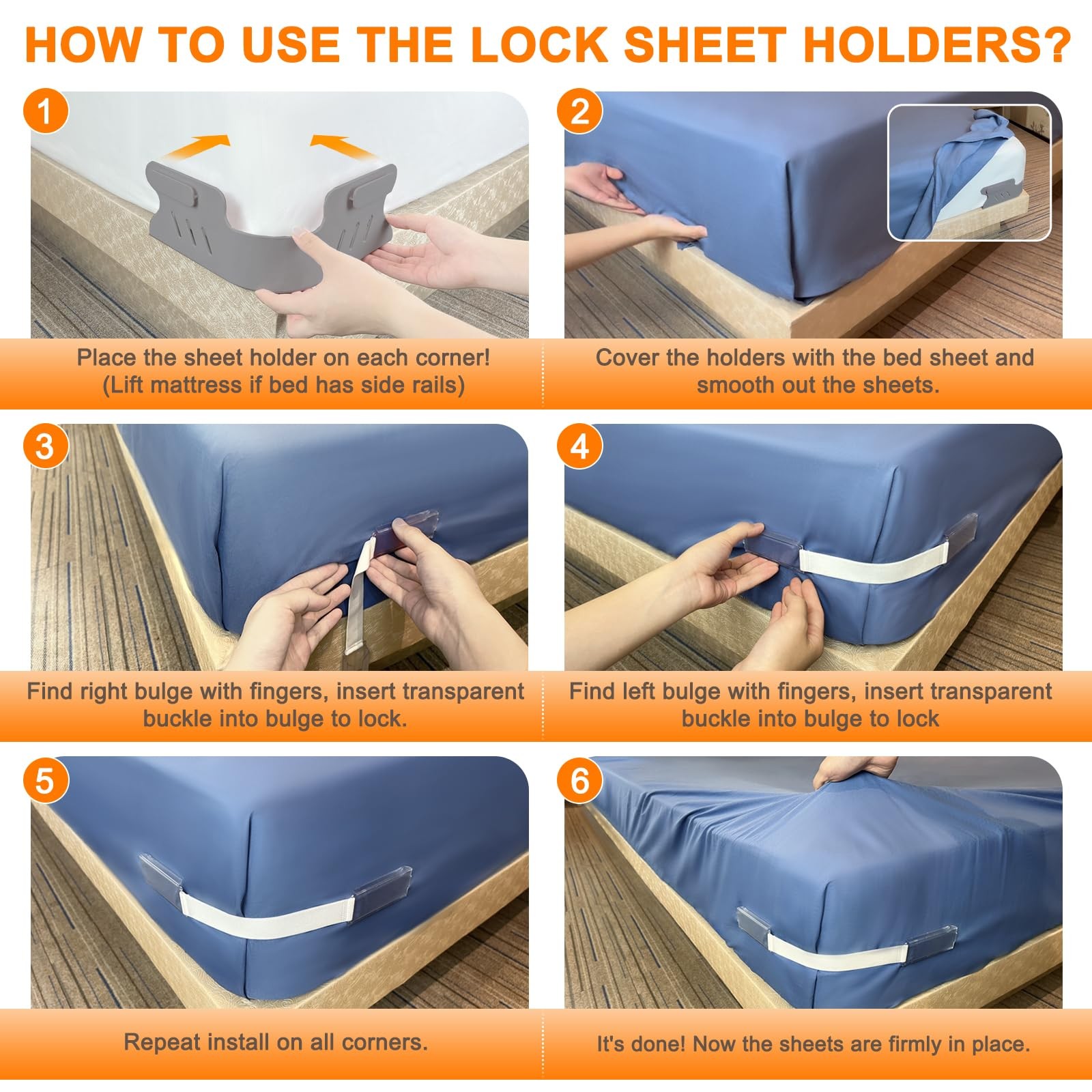 HOW TO USE THE LOCK SHEET HOLDERS?

1

Place the sheet holder on each corner! (Lift mattress if bed has side rails)

2

Cover the holders with the bed sheet and smooth out the sheets.

3

Find right bulge with fingers, insert transparent buckle into bulge to lock.

4

Find left bulge with fingers, insert transparent buckle into bulge to lock

5

Repeat install on all corners.

6

It's done! Now the sheets are firmly in place.