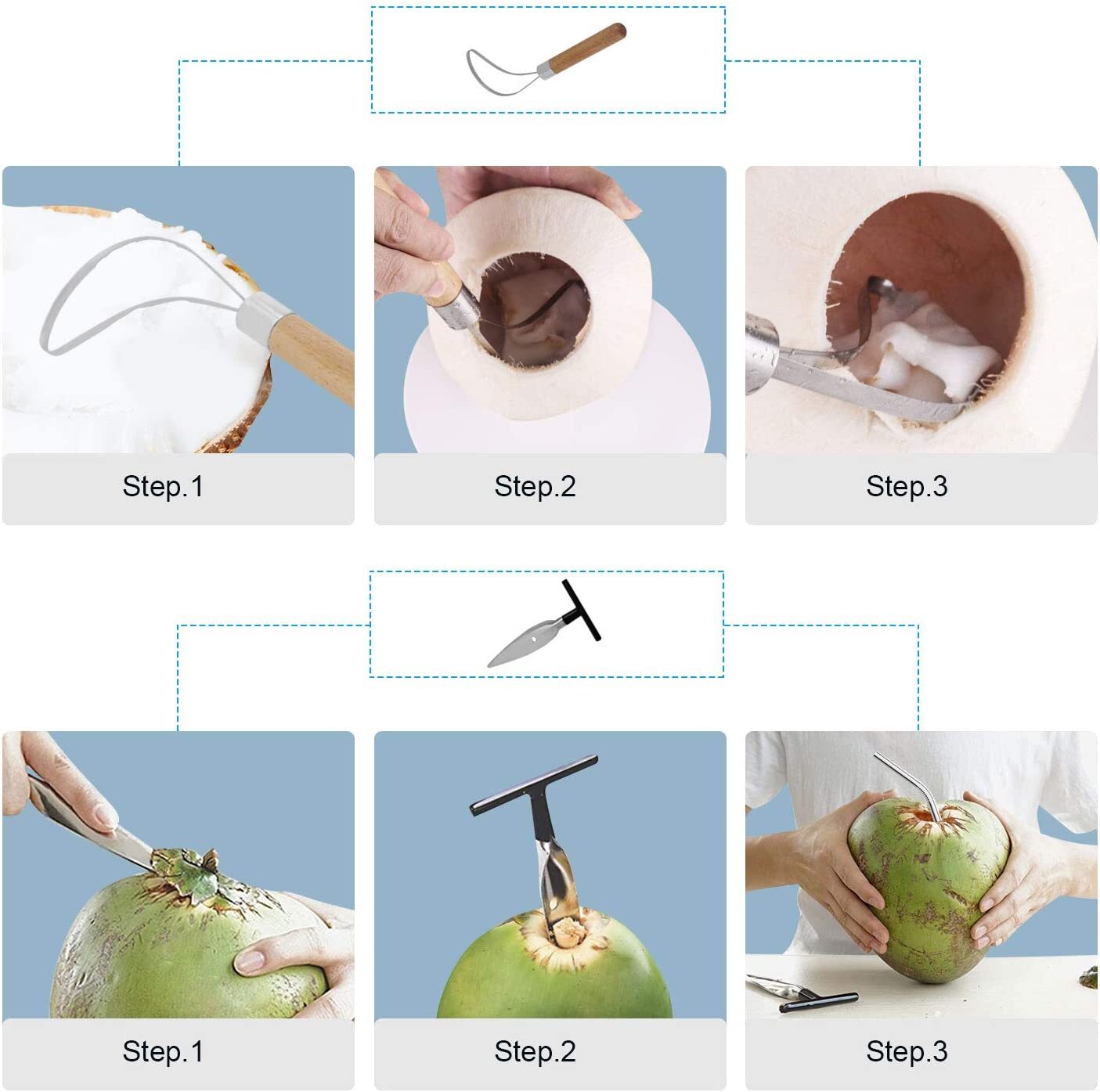 Step.1

Step.2

Step.3

Step.1

Step.2

Step.3