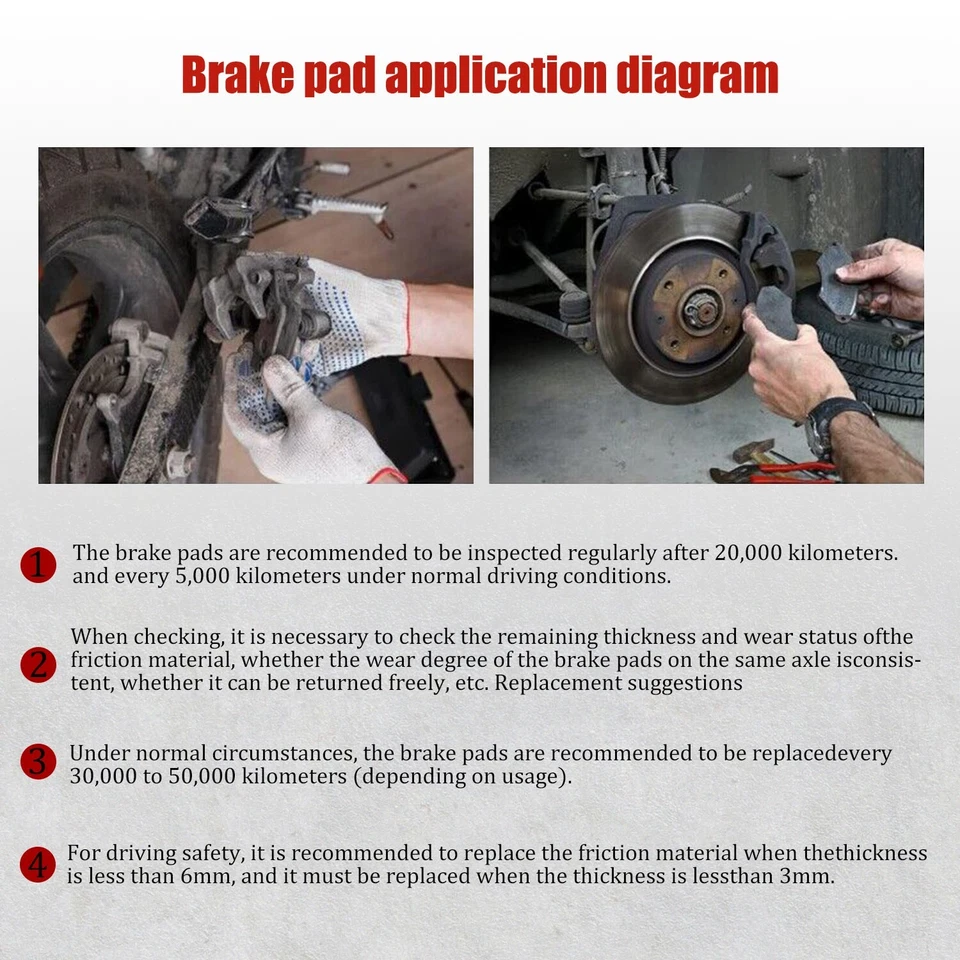 Brake pad application diagram

1 The brake pads are recommended to be inspected regularly after 20,000 kilometers. and every 5,000 kilometers under normal driving conditions.

2 When checking, it is necessary to check the remaining thickness and wear status ofthe friction material, whether the wear degree of the brake pads on the same axle isconsistent, whether it can be returned freely, etc. Replacement suggestions

3 Under normal circumstances, the brake pads are recommended to be replacedevery 30,000 to 50,000 kilometers (depending on usage).

4 For driving safety, it is recommended to replace the friction material when thethickness is less than 6mm, and it must be replaced when the thickness is lessthan 3mm.