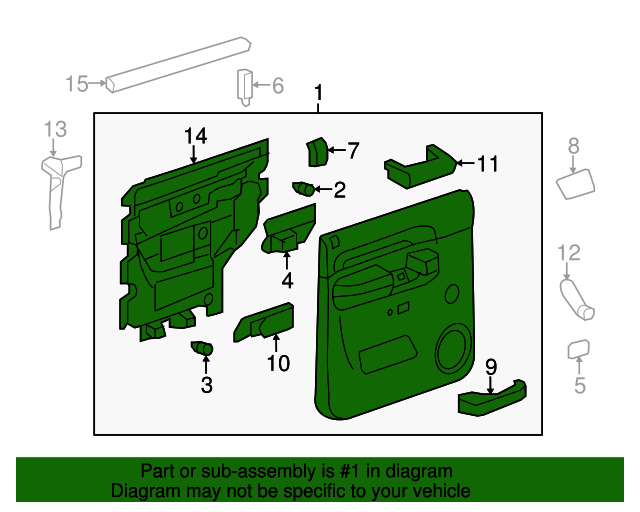 15
6
1
13
14
7
11
8
2
4
12
10
3
9
5

Part or sub-assembly is #1 in diagram
Diagram may not be specific to your vehicle