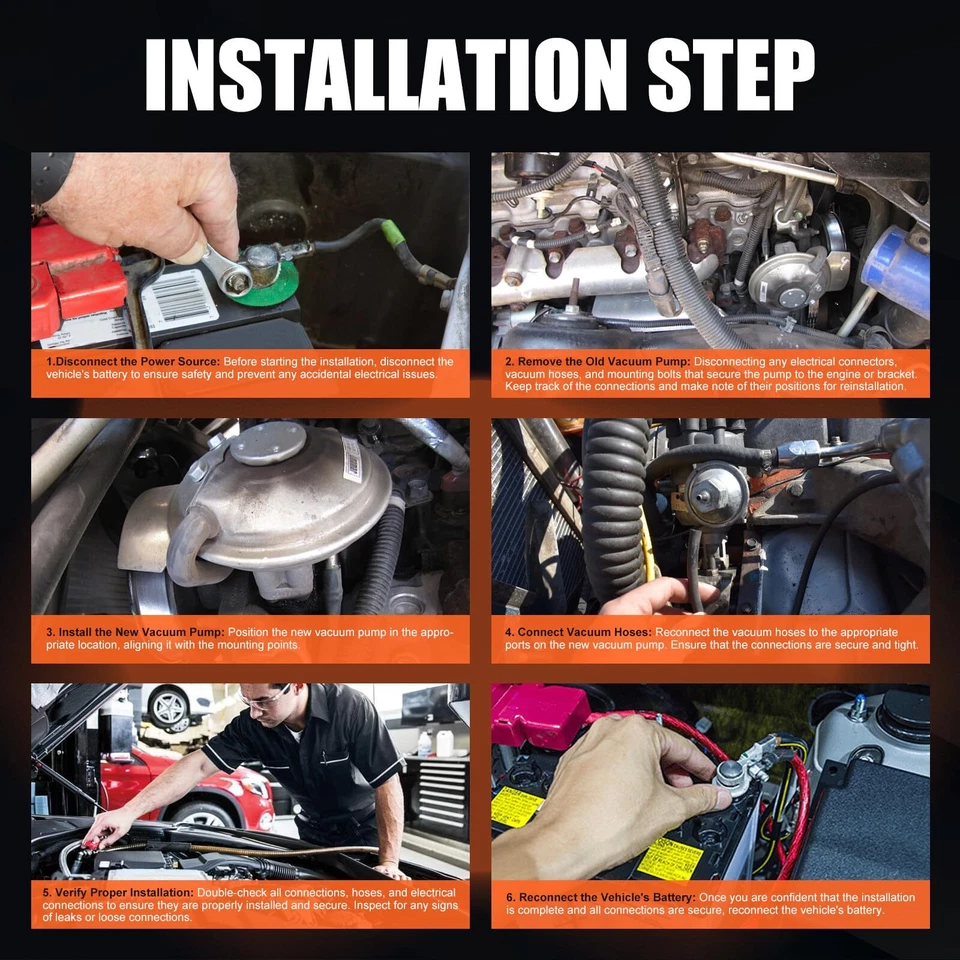 INSTALLATION STEP

1.Disconnect the Power Source: Before starting the installation, disconnect the vehicle's battery to ensure safety and prevent any accidental electrical issues.

2. Remove the Old Vacuum Pump: Disconnecting any electrical connectors, vacuum hoses, and mounting bolts that secure the pump to the engine or bracket. Keep track of the connections and make note of their positions for reinstallation.

3. Install the New Vacuum Pump: Position the new vacuum pump in the appropriate location, aligning it with the mounting points.

4. Connect Vacuum Hoses: Reconnect the vacuum hoses to the appropriate ports on the new vacuum pump. Ensure that the connections are secure and tight.

5. Verify Proper Installation: Double-check all connections, hoses, and electrical connections to ensure they are properly installed and secure. Inspect for any signs of leaks or loose connections.

6. Reconnect the Vehicle's Battery: Once you are confident that the installation is complete and all connections are secure, reconnect the vehicle's battery.