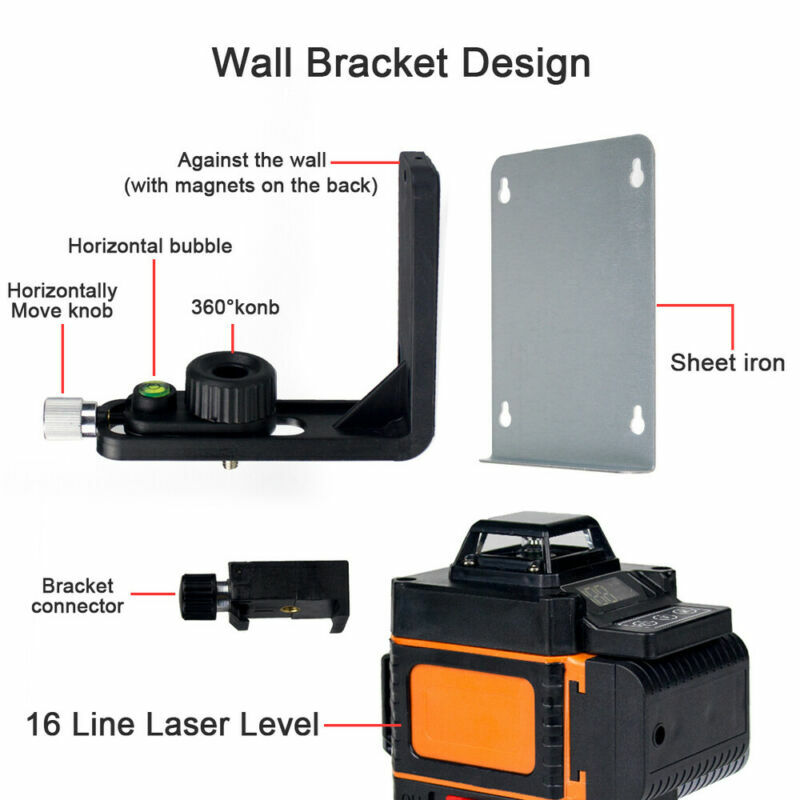 Wall Bracket Design

Against the wall
(with magnets on the back)

Horizontal bubble

Horizontally
Move knob

360°konb

Sheet iron

Bracket
connector

16 Line Laser Level