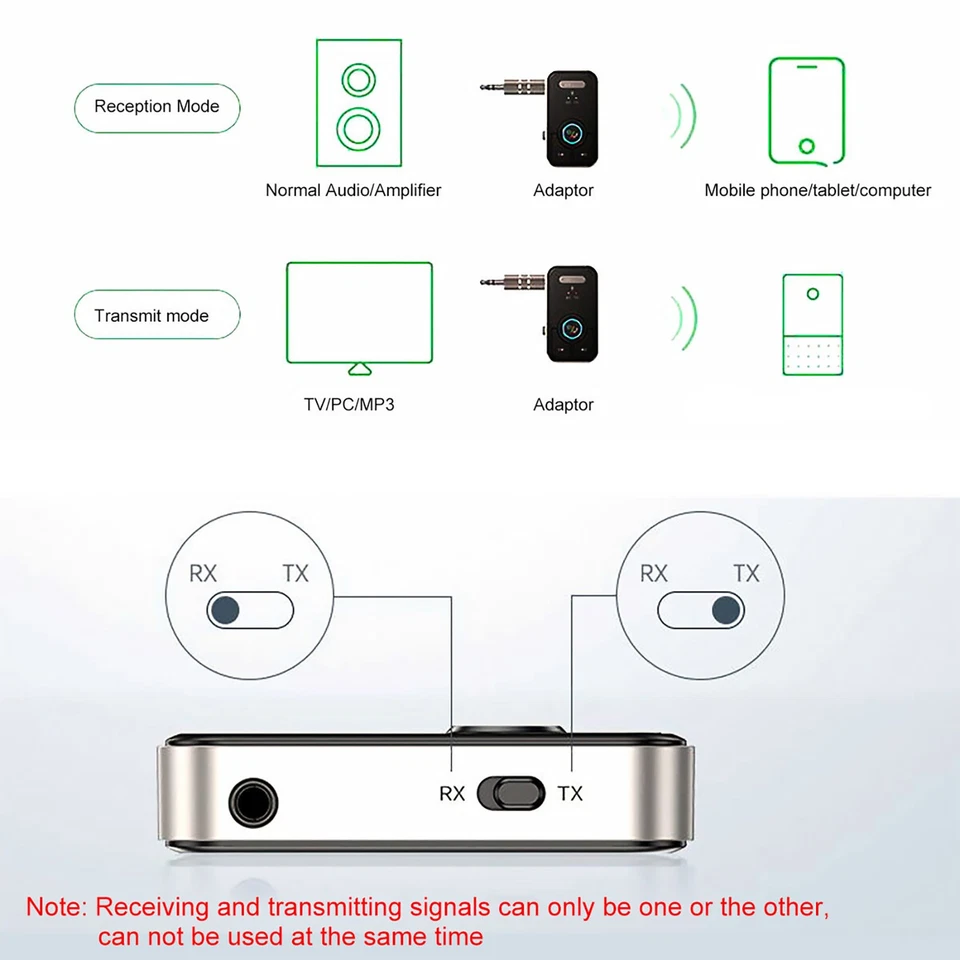 Reception Mode

Normal Audio/Amplifier

Adaptor

Mobile phone/tablet/computer

Transmit mode

TV/PC/MP3

Adaptor

RX TX

RX TX

RX TX

Note: Receiving and transmitting signals can only be one or the other, can not be used at the same time