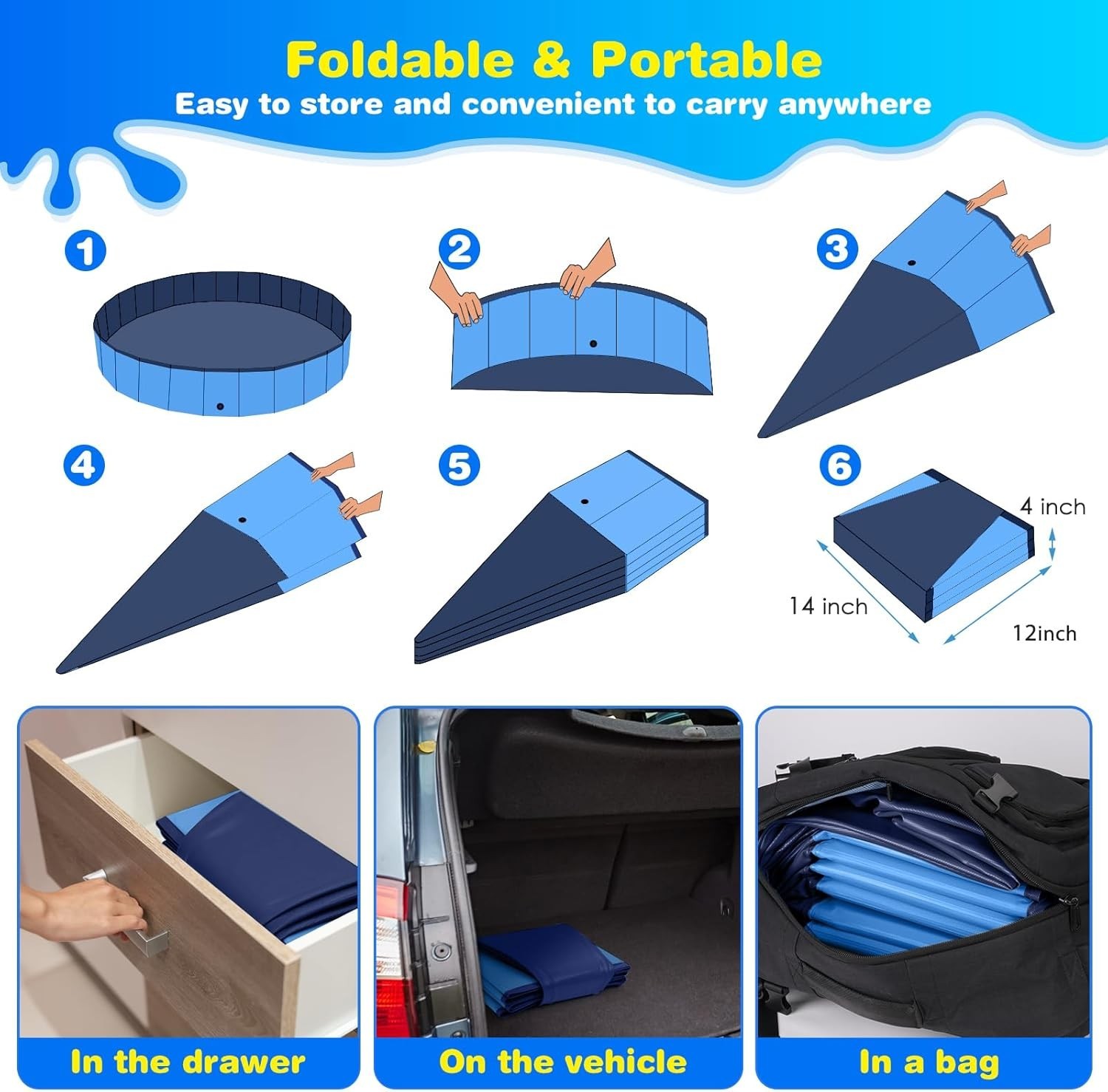 Foldable & Portable
Easy to store and convenient to carry anywhere

1

2

3

4

5

6

4 inch

14 inch

12inch

In the drawer

On the vehicle

In a bag