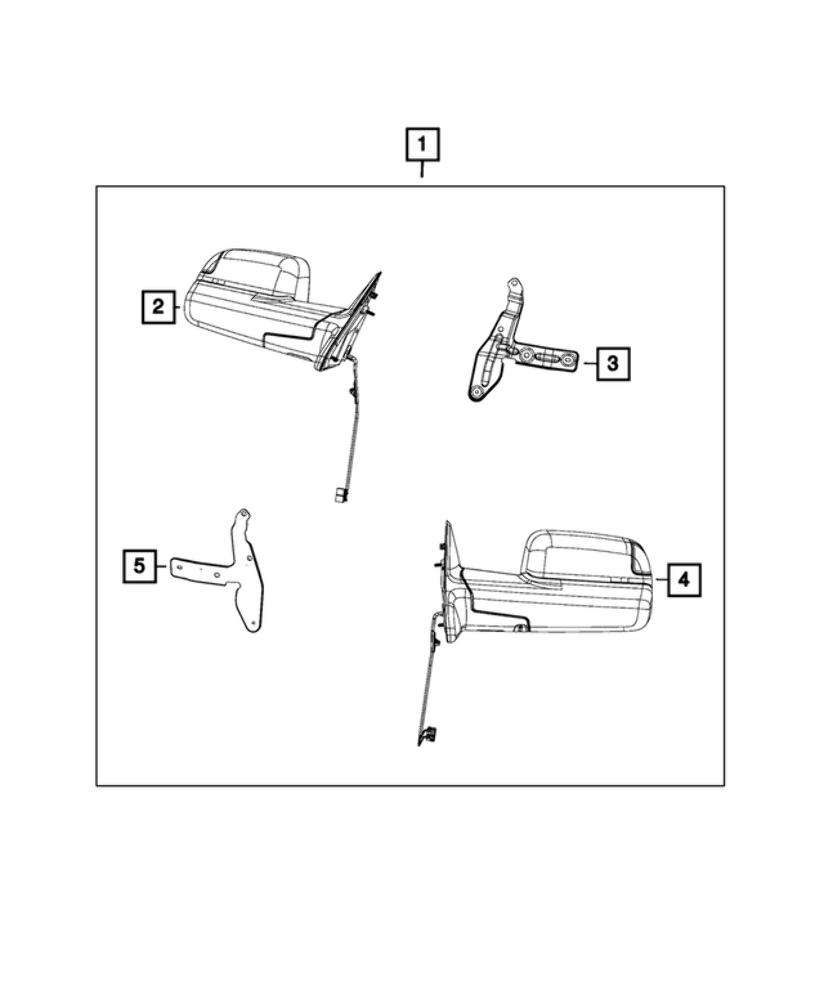 1
2
3
5
4