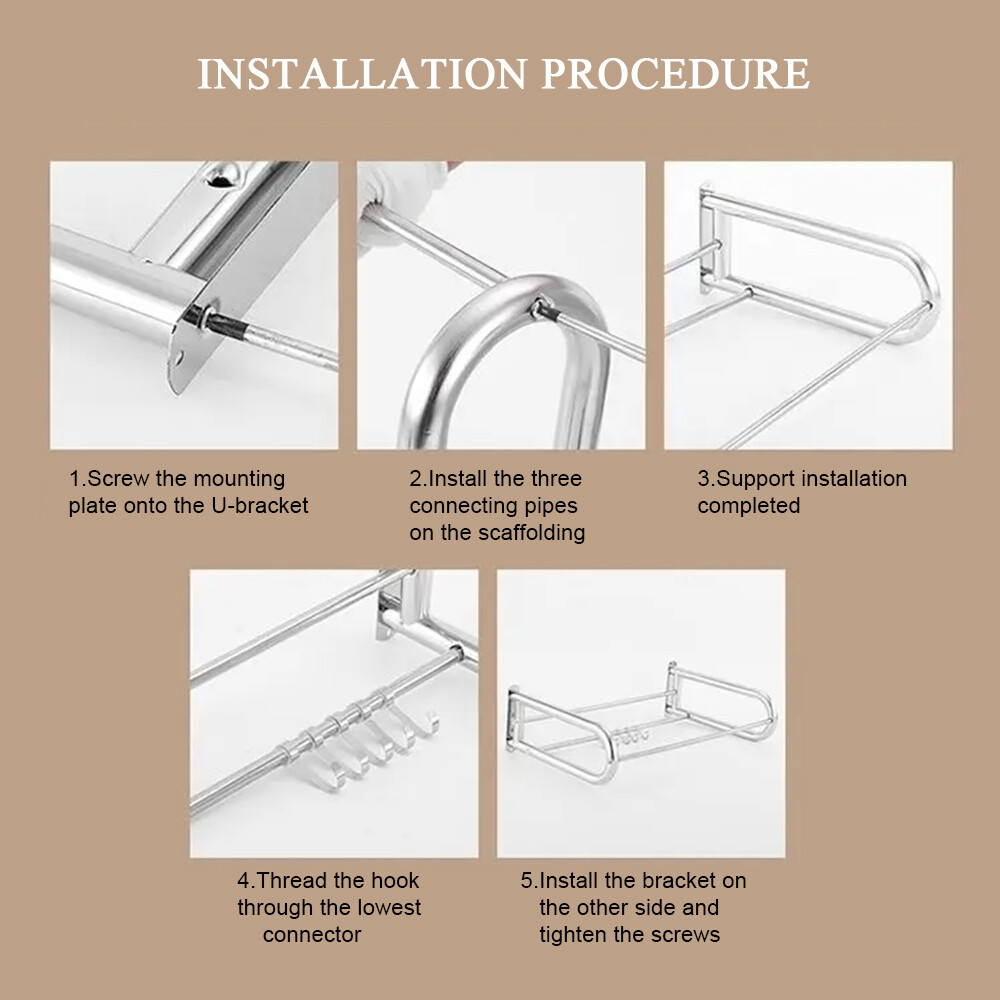 INSTALLATION PROCEDURE

1.Screw the mounting plate onto the U-bracket

2.Install the three connecting pipes on the scaffolding

3.Support installation completed

4.Thread the hook through the lowest connector

5.Install the bracket on the other side and tighten the screws