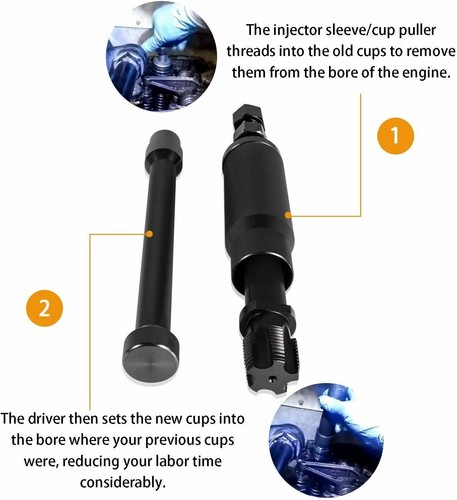 The injector sleeve/cup puller threads into the old cups to remove them from the bore of the engine.

1

2

The driver then sets the new cups into the bore where your previous cups were, reducing your labor time considerably.