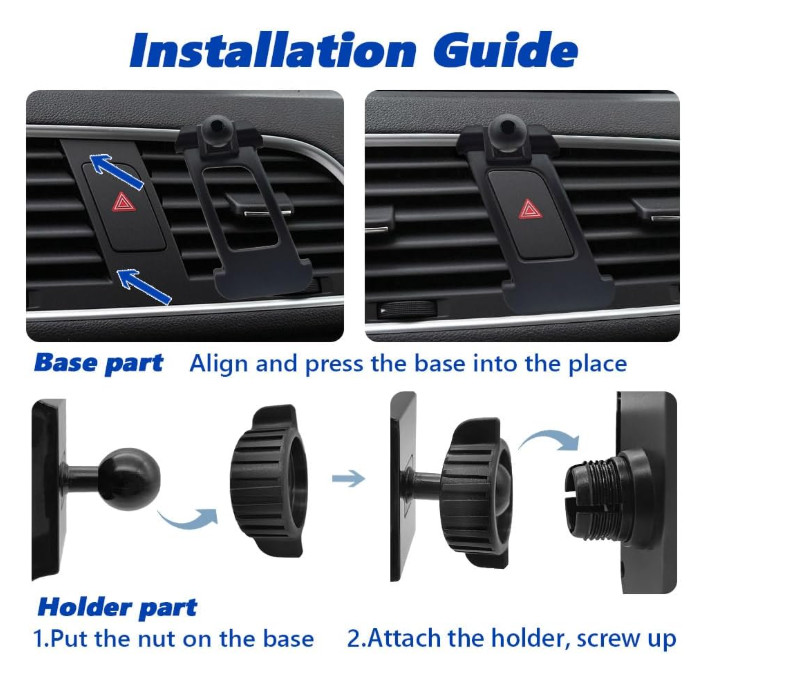 Installation Guide

Base part Align and press the base into the place

Holder part

1.Put the nut on the base

2.Attach the holder, screw up