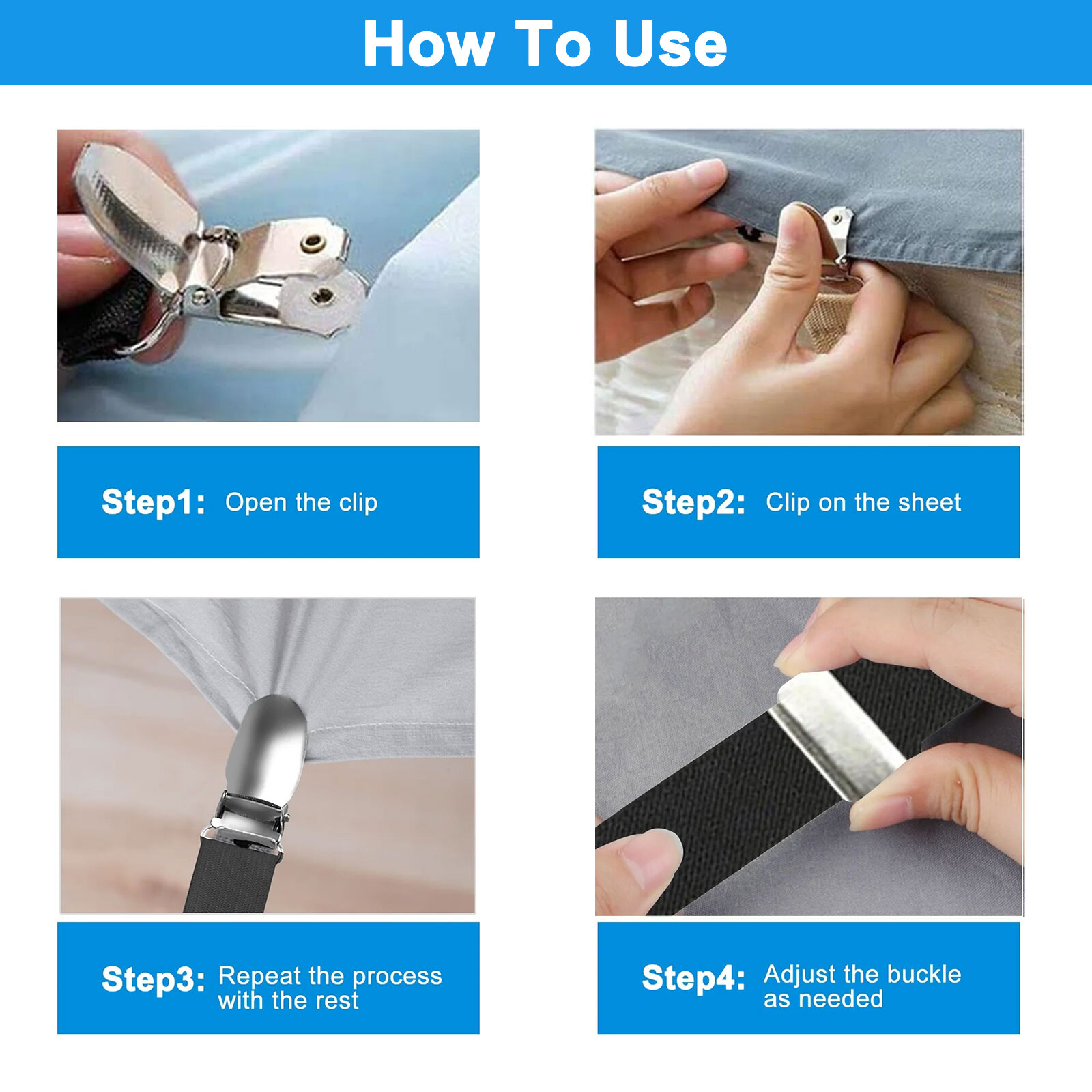 How To Use

Step1: Open the clip

Step2: Clip on the sheet

Step3: Repeat the process with the rest

Step4: Adjust the buckle as needed