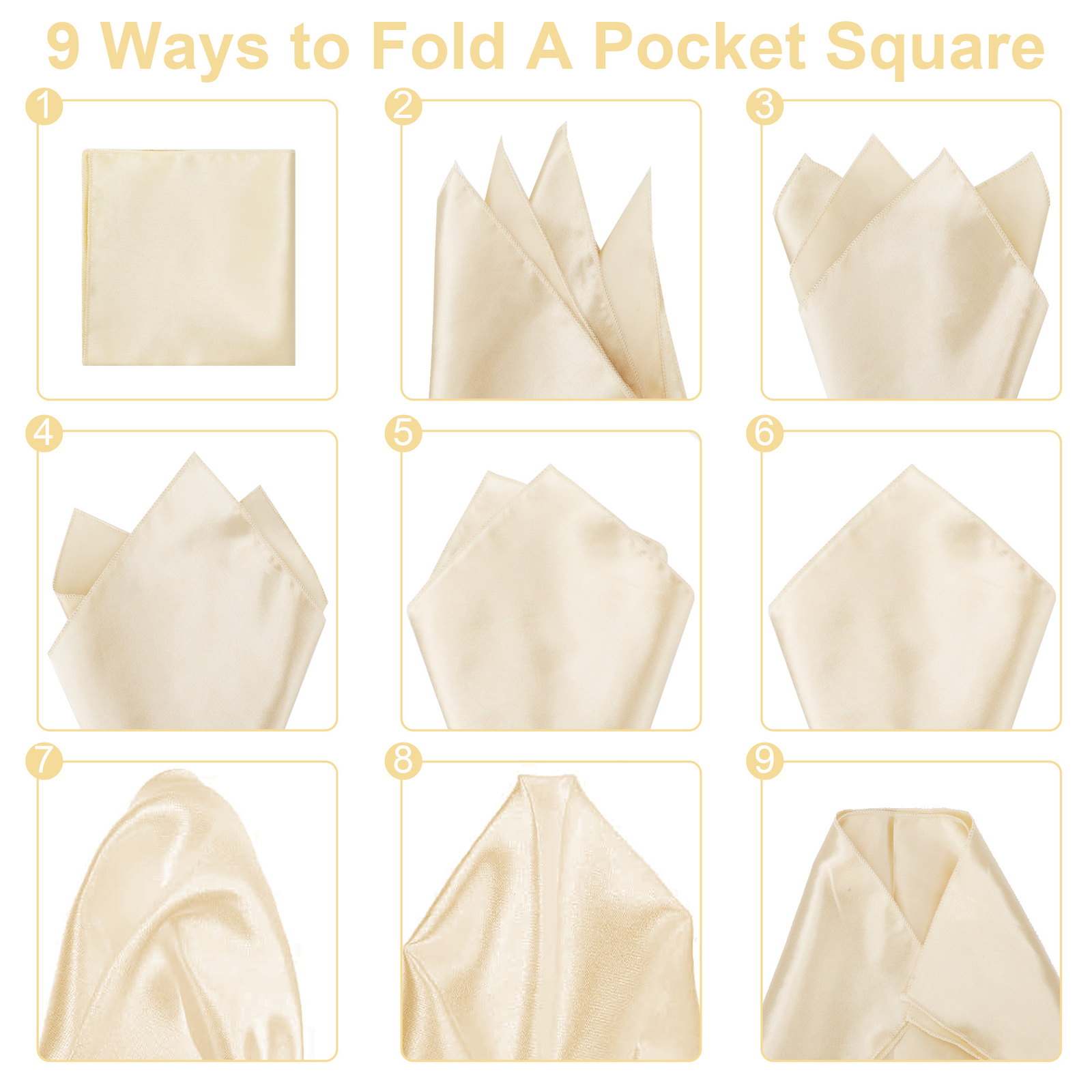 9 Ways to Fold A Pocket Square

1

2

3

4

5

6

7

8

9