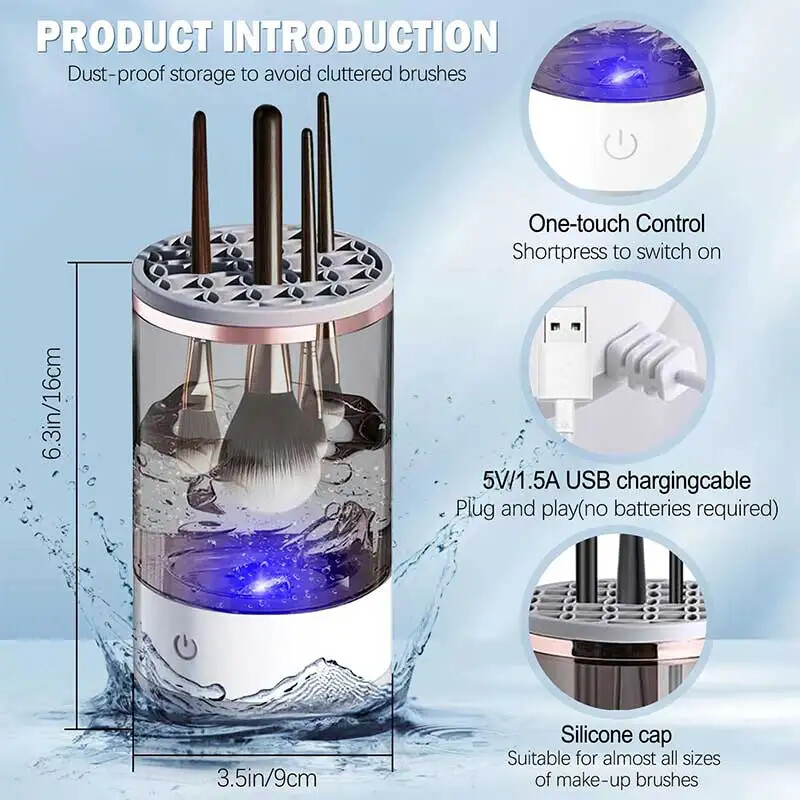 PRODUCT INTRODUCTION
Dust-proof storage to avoid cluttered brushes

6.3in/16cm

3.5in/9cm

One-touch Control
Shortpress to switch on

5V/1.5A USB chargingcable
Plug and play(no batteries required)

Silicone cap
Suitable for almost all sizes of make-up brushes