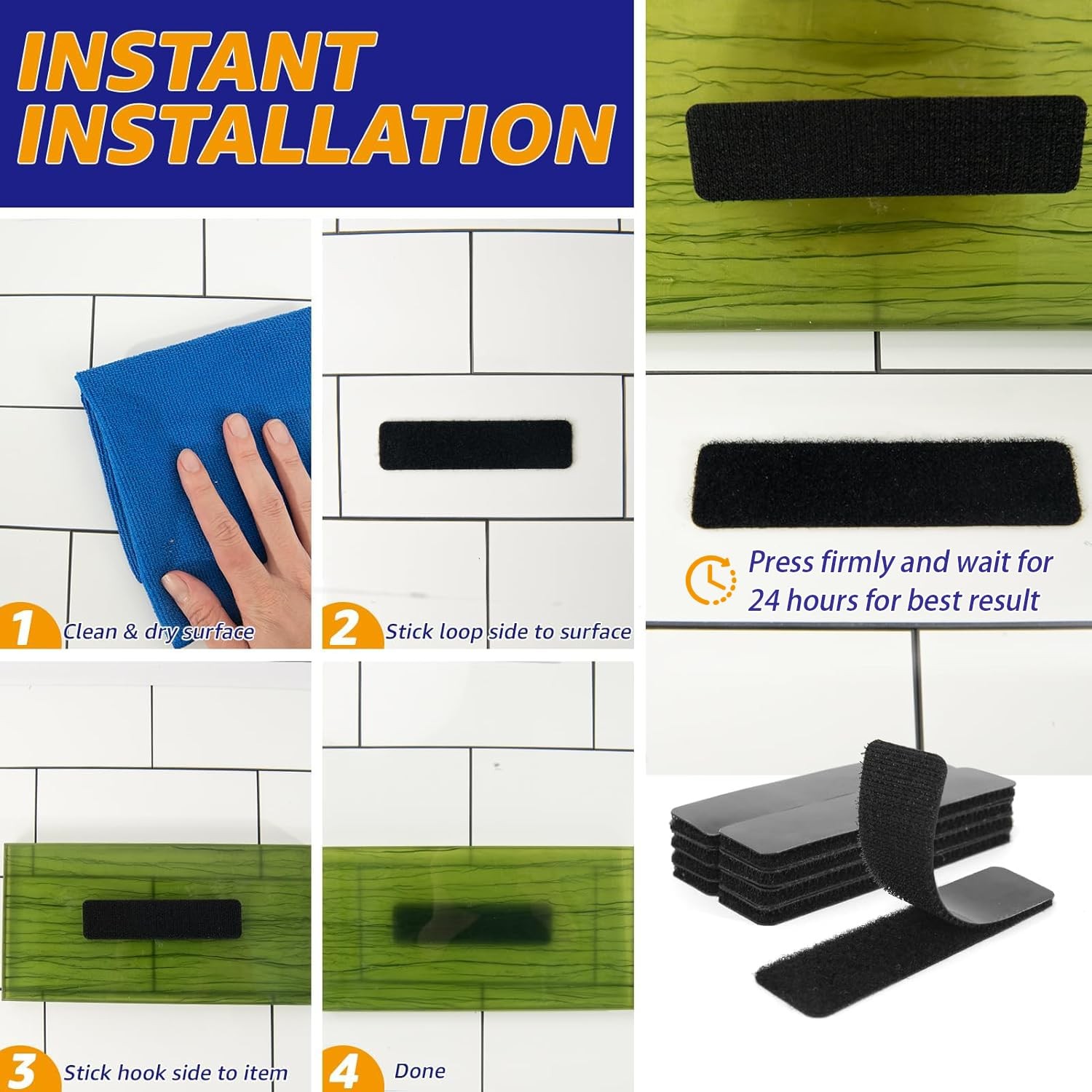 INSTANT INSTALLATION

1 Clean & dry surface

2 Stick loop side to surface

3 Stick hook side to item

4 Done

Press firmly and wait for 24 hours for best result