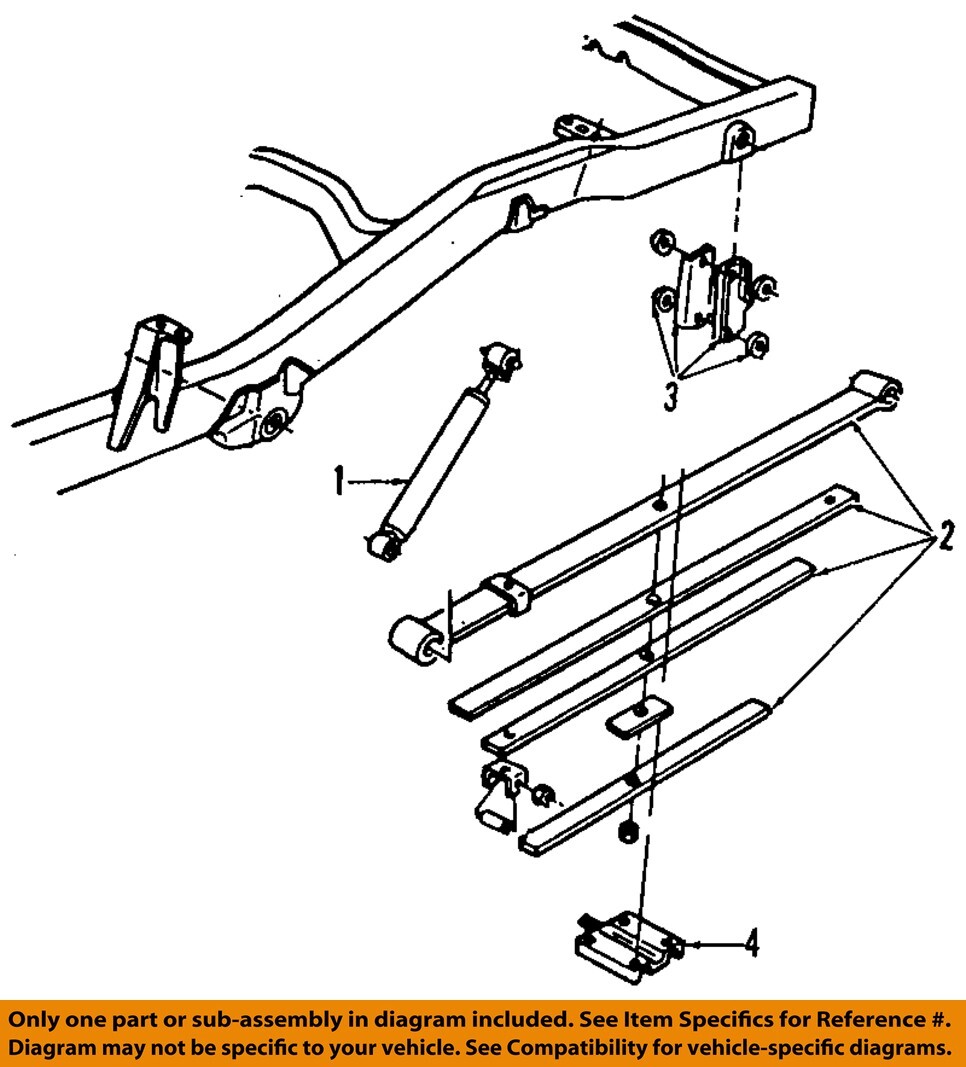 3

1

2

4

Only one part or sub-assembly in diagram included. See Item Specifics for Reference #. Diagram may not be specific to your vehicle. See Compatibility for vehicle-specific diagrams.