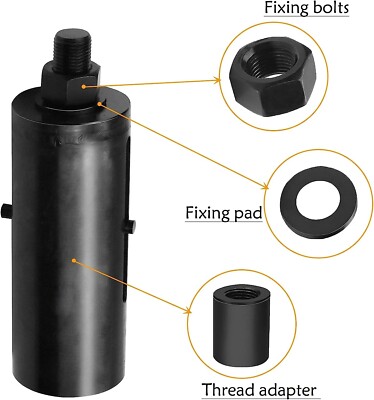 Fixing bolts

Fixing pad

Thread adapter