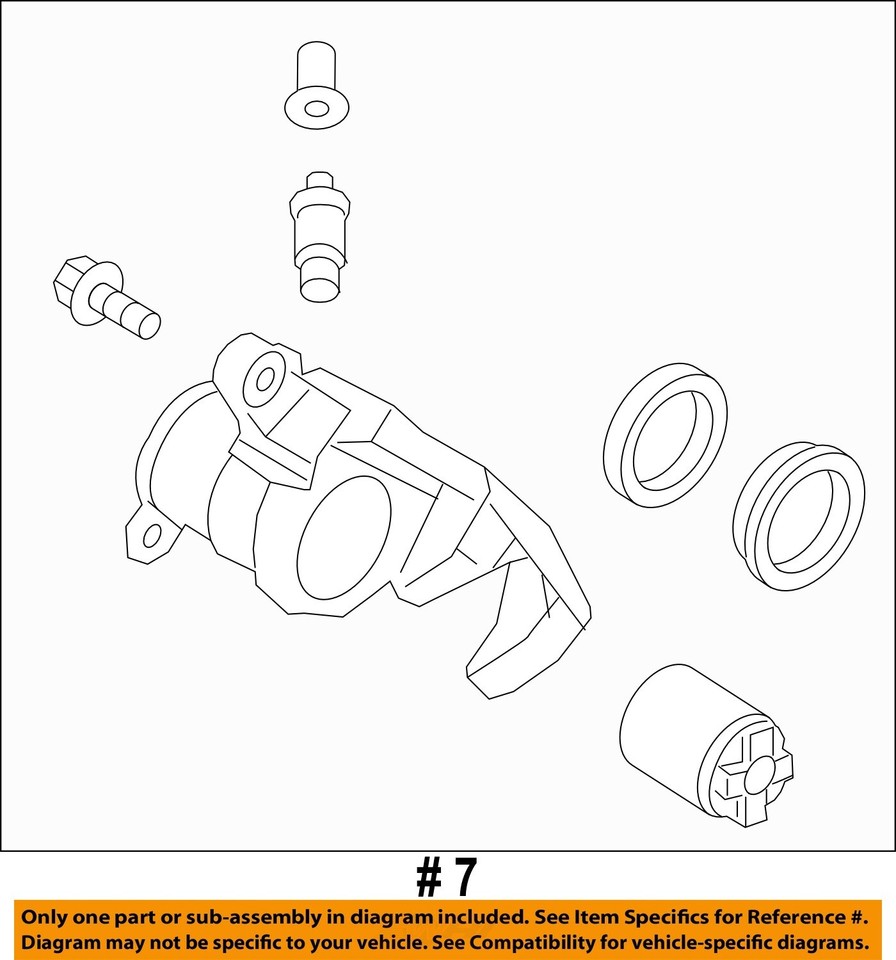 # 7

Only one part or sub-assembly in diagram included. See Item Specifics for Reference #.
Diagram may not be specific to your vehicle. See Compatibility for vehicle-specific diagrams.