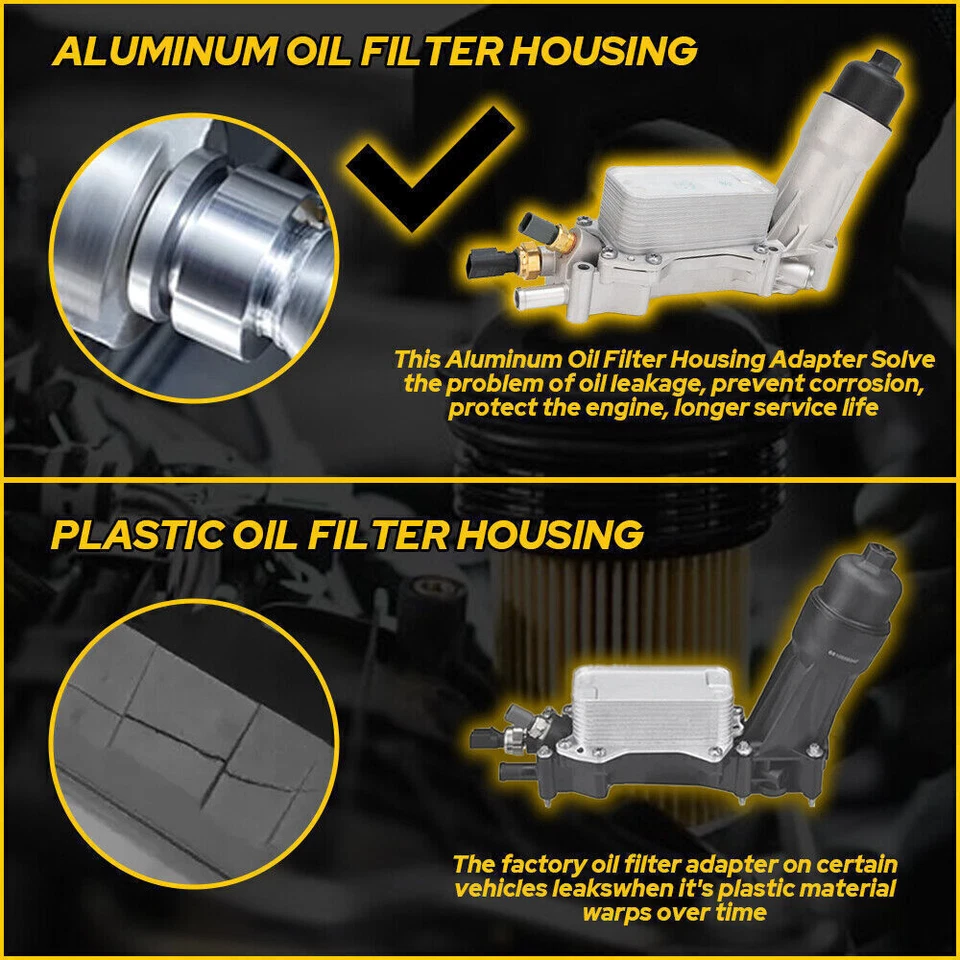 ALUMINUM OIL FILTER HOUSING

This Aluminum Oil Filter Housing Adapter Solve the problem of oil leakage, prevent corrosion, protect the engine, longer service life

PLASTIC OIL FILTER HOUSING

The factory oil filter adapter on certain vehicles leakswhen it's plastic material warps over time