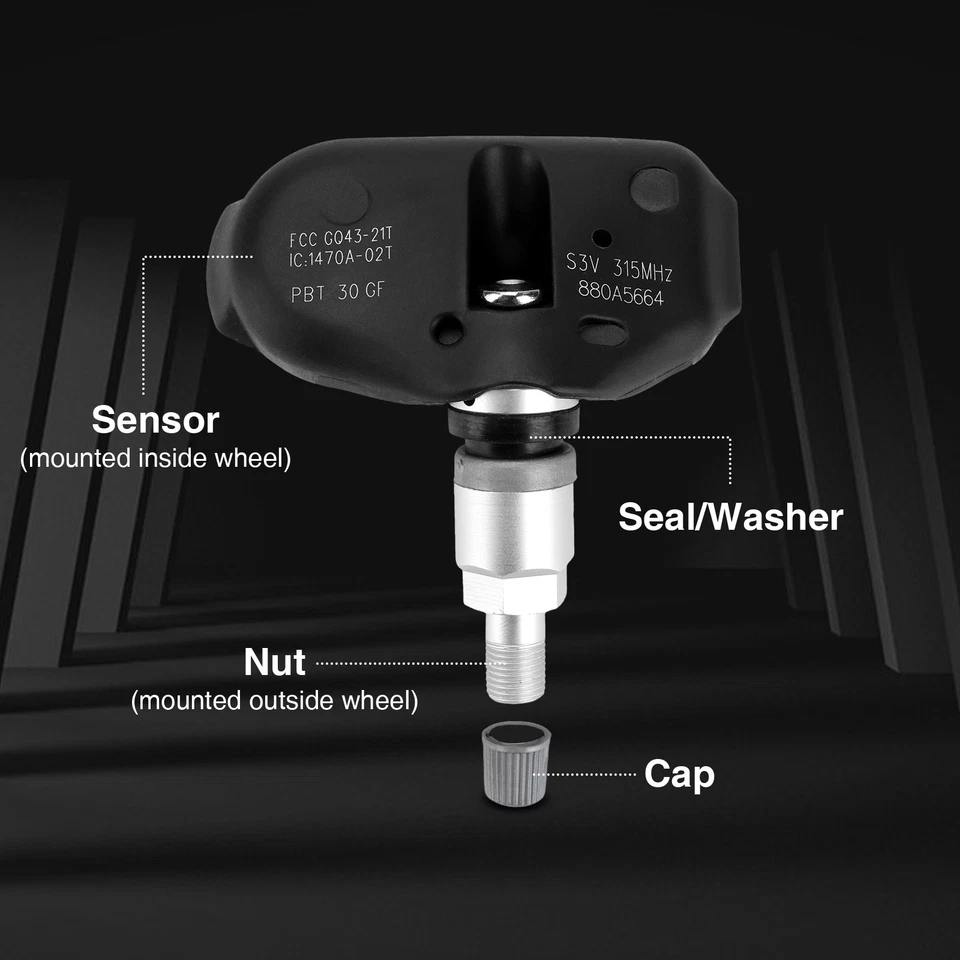 FCC GQ43-21T
IC:1470A-02T
PBT 30 GF

S3V 315MHz
880A5664

Sensor
(mounted inside wheel)

Seal/Washer

Nut
(mounted outside wheel)

Cap